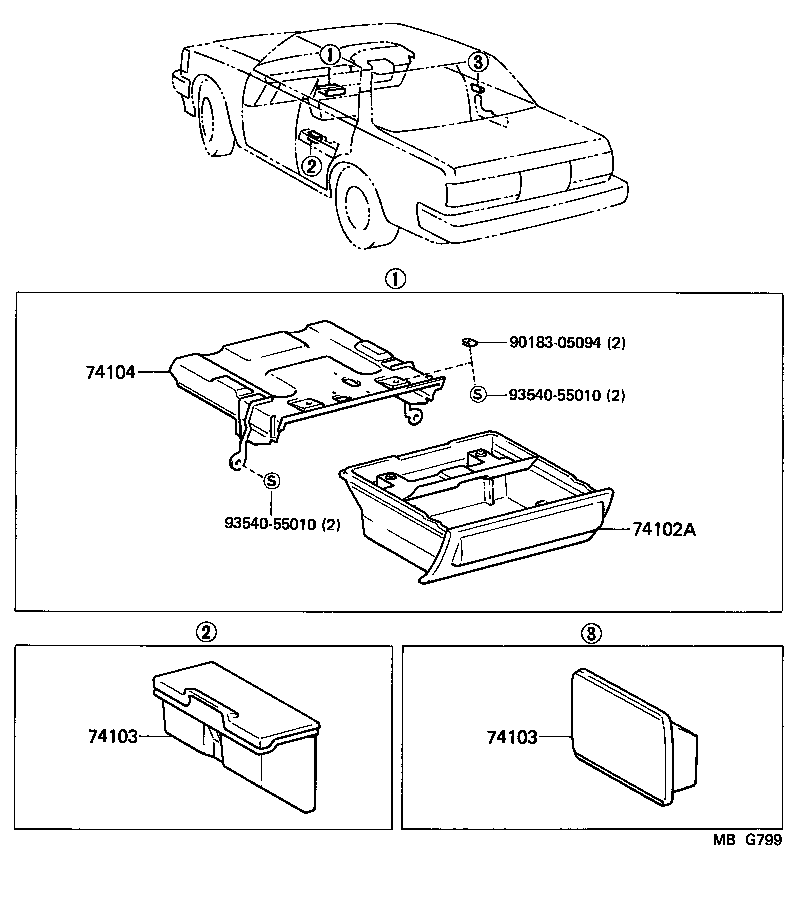 ①
③
②

①

74104
90183-05094 (2)
S 93540-55010 (2)
S
93540-55010 (2)
74102A

②
74103

③
74103

MB G799