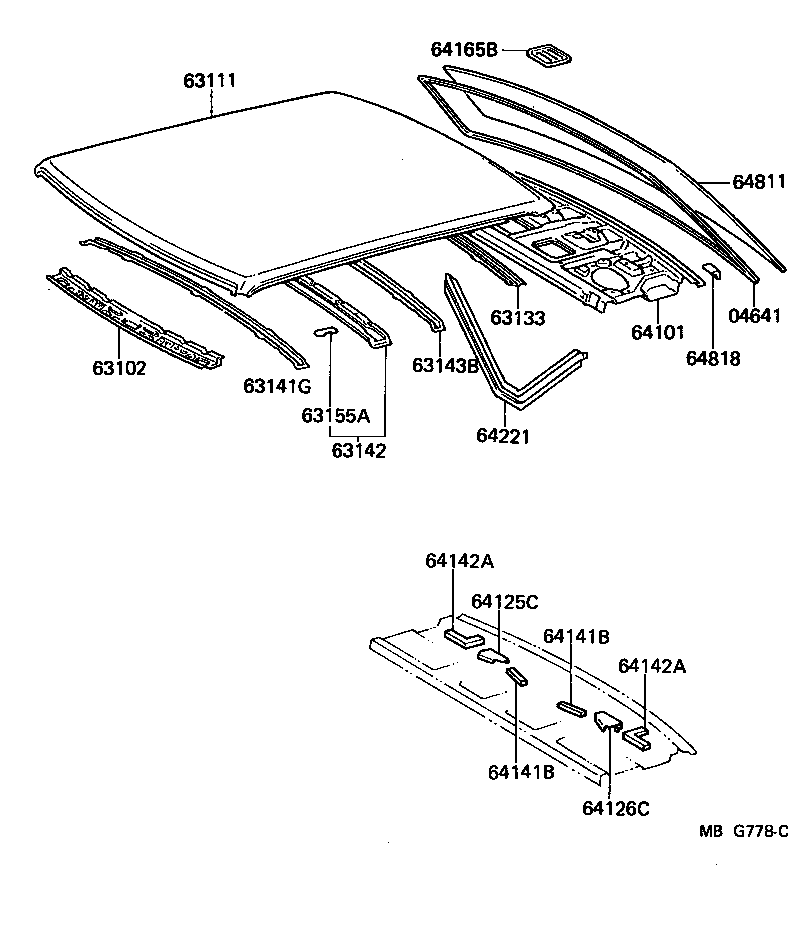 64165B
63111
64811
63133
64101
04641
64818
63102
63141G
63143B
63155A
63142
64221
64142A
64125C
64141B
64142A
64141B
64126C
MB G778-C