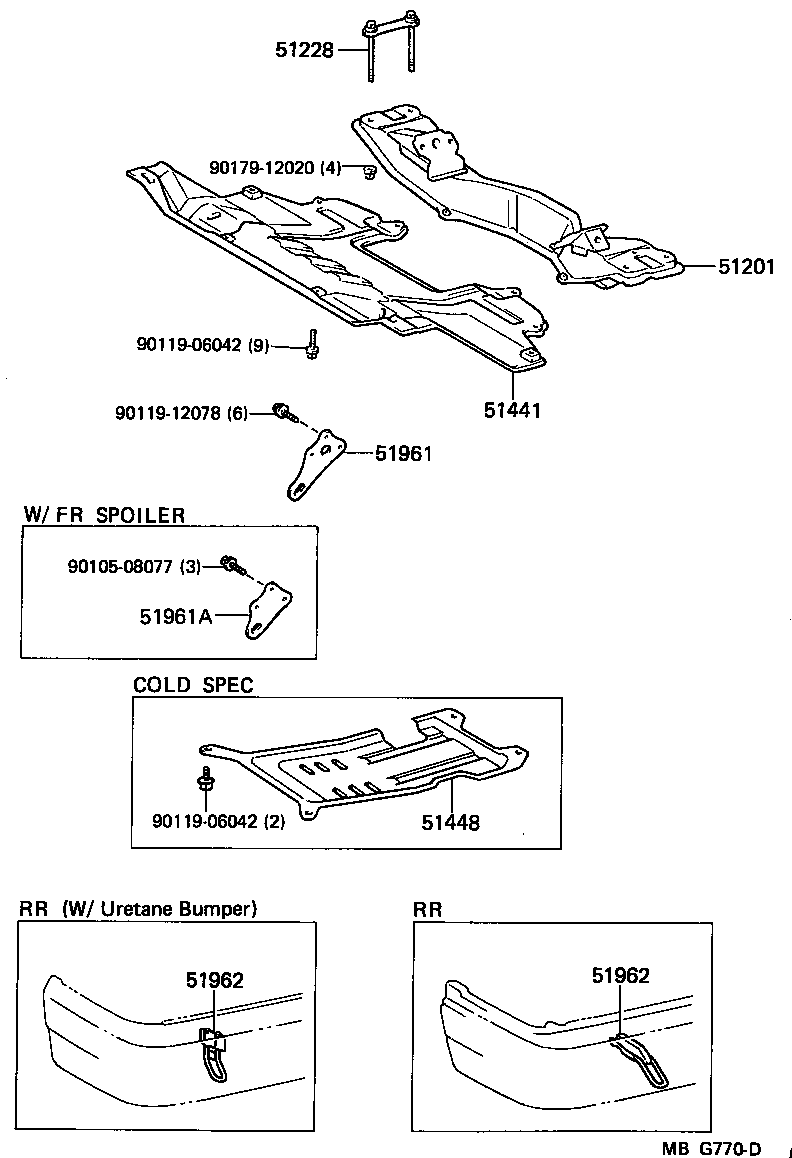 51228

90179-12020 (4)

51201

90119-06042 (9)

51441

90119-12078 (6)

51961

W/ FR SPOILER

90105-08077 (3)

51961A

COLD SPEC

90119-06042 (2)

51448

RR (W/ Uretane Bumper)

51962

RR

51962

MB G770-D