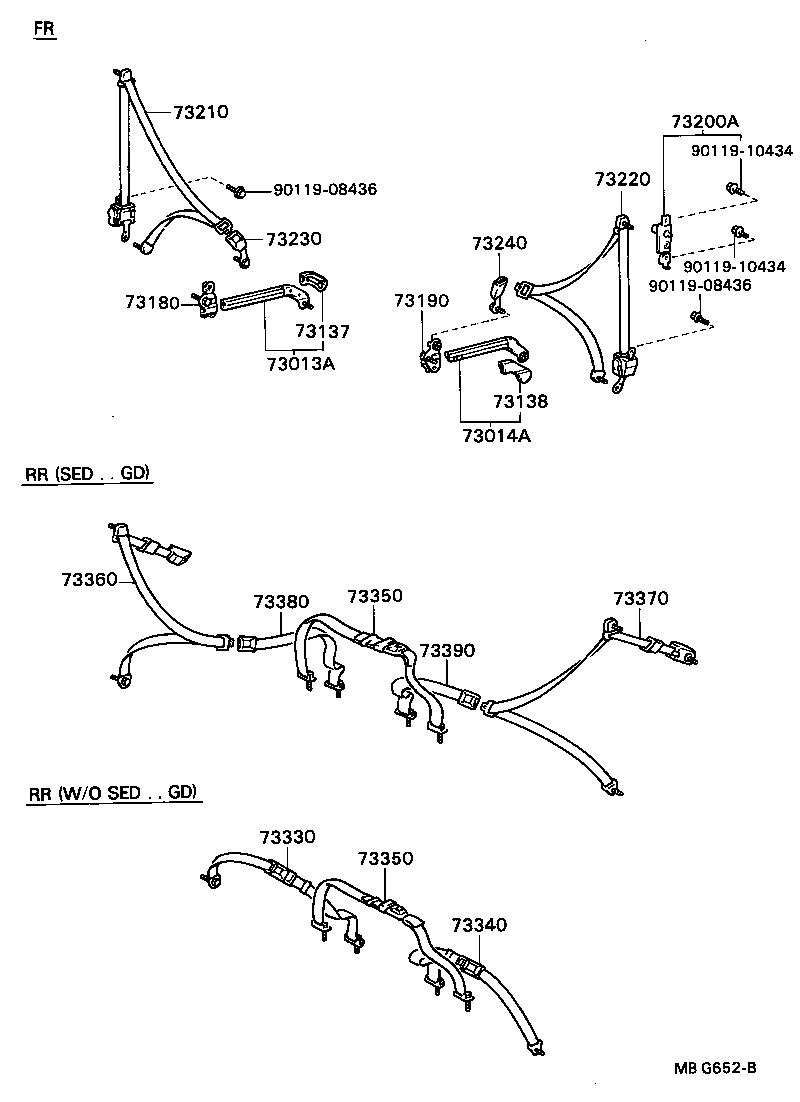 FR

73210
90119-08436
73230
73180
73137
73013A

73200A
90119-10434
73220
73240
90119-10434
90119-08436
73190
73138
73014A

RR (SED . . GD)

73360
73380
73350
73390
73370

RR (W/O SED . . GD)

73330
73350
73340

MB G652-B