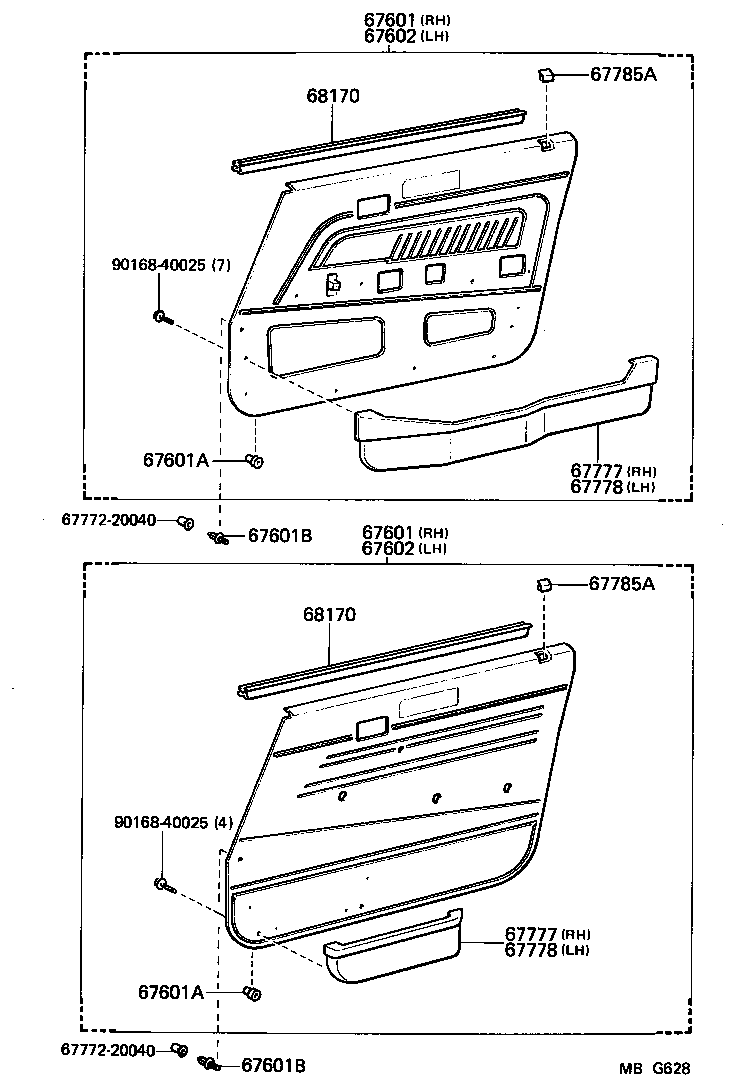 67601 (RH)
67602 (LH)

67785A

68170

90168-40025 (7)

67601A

67777 (RH)
67778 (LH)

67772-20040

67601B

67601 (RH)
67602 (LH)

67785A

68170

90168-40025 (4)

67777 (RH)
67778 (LH)

67601A

67772-20040

67601B

MB G628