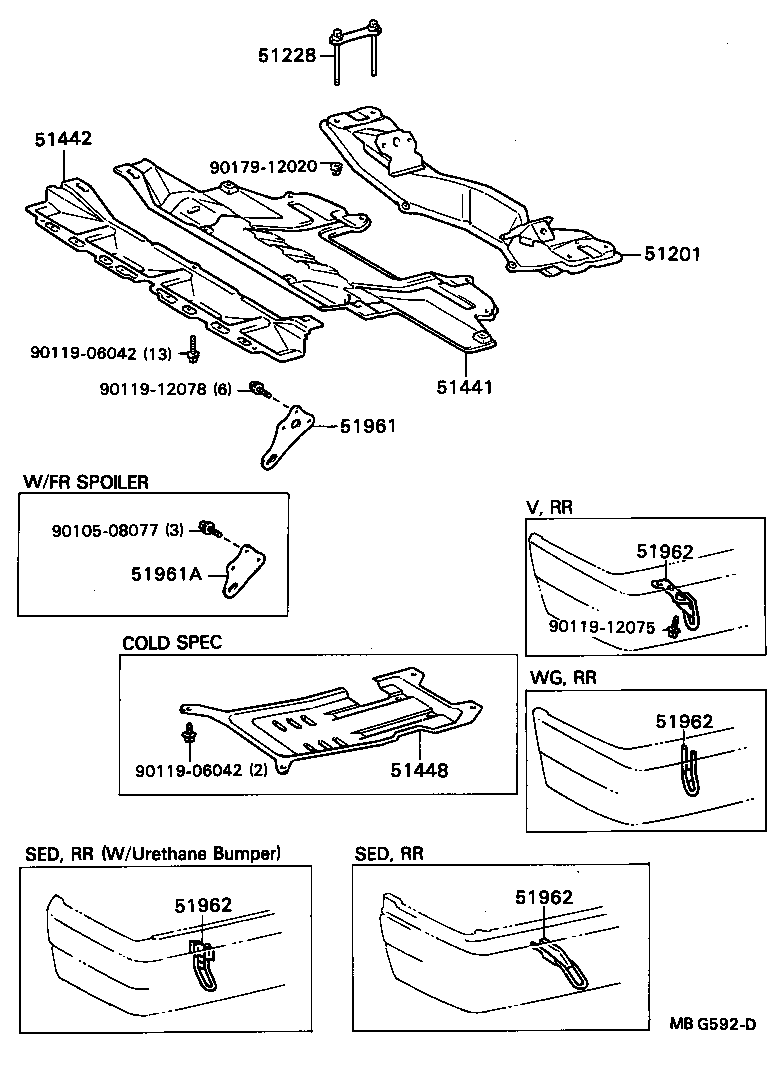 51228

51442

90179-12020

51201

90119-06042 (13)

90119-12078 (6)

51441

51961

W/FR SPOILER

90105-08077 (3)

51961A

V, RR

51962

90119-12075

COLD SPEC

90119-06042 (2)

51448

WG, RR

51962

SED, RR (W/Urethane Bumper)

51962

SED, RR

51962

MB G592-D