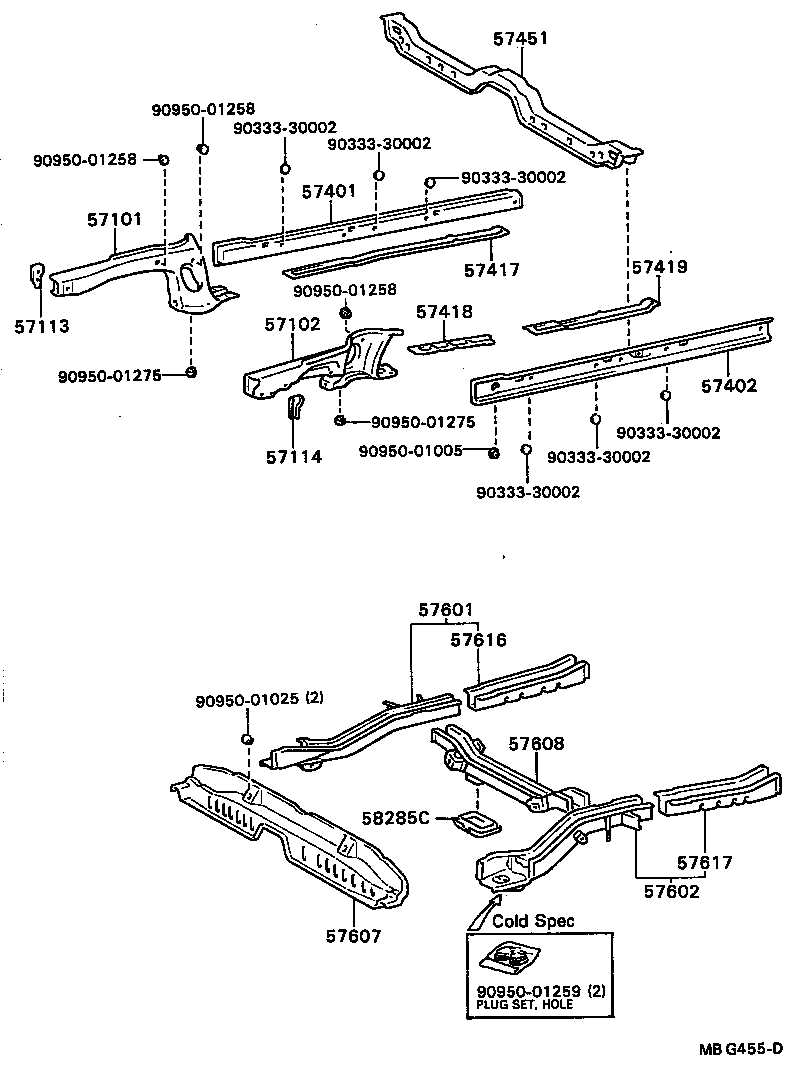 57451

90950-01258
90333-30002
90333-30002
90950-01258
90333-30002
57401
57101
57417
57419
57113
90950-01258
57418
57102
90950-01275
57402
90950-01275
90333-30002
57114
90950-01005
90333-30002
90333-30002

57601
57616
90950-01025 (2)
57608
58285C
57617
57602
57607
Cold Spec
90950-01259 (2)
PLUG SET, HOLE

MB G455-D