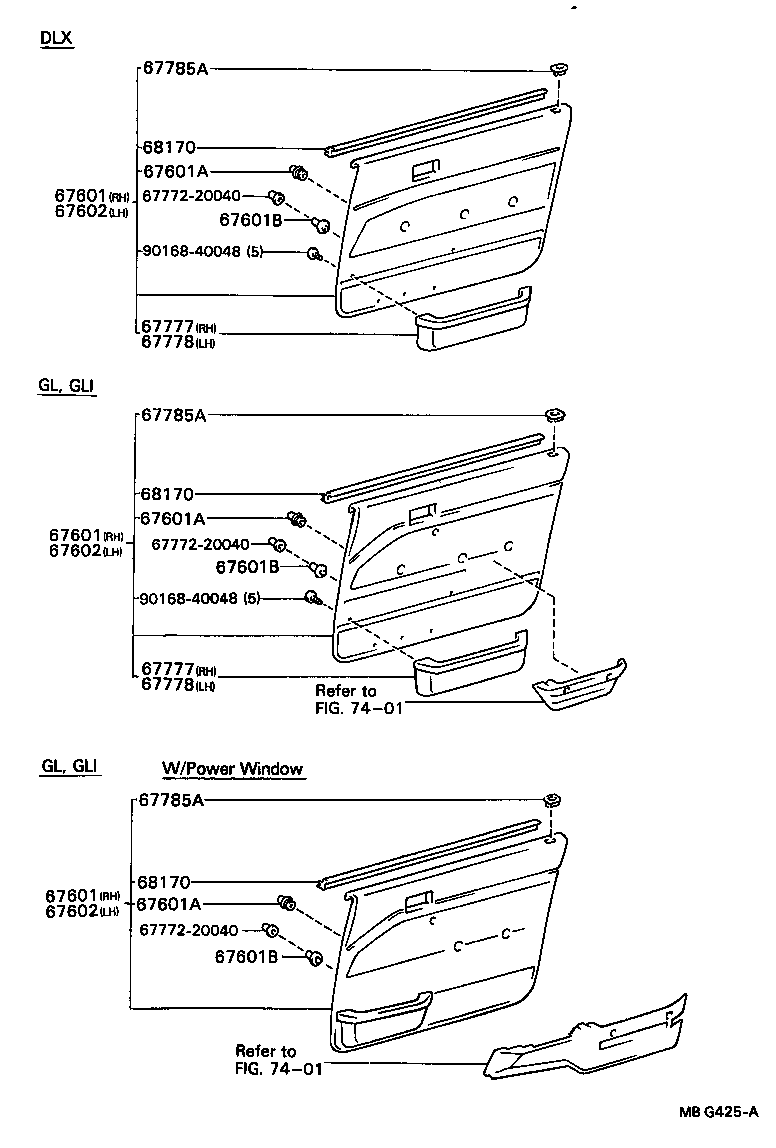 DLX

67785A
68170
67601A
67601(RH)
67602(LH)
67772-20040
67601B
90168-40048 (5)
67777(RH)
67778(LH)

GL, GLI

67785A
68170
67601A
67601(RH)
67602(LH)
67772-20040
67601B
90168-40048 (5)
67777(RH)
67778(LH)
Refer to
FIG. 74-01

GL, GLI W/Power Window

67785A
68170
67601(RH)
67602(LH)
67601A
67772-20040
67601B
Refer to
FIG. 74-01

MB G425-A