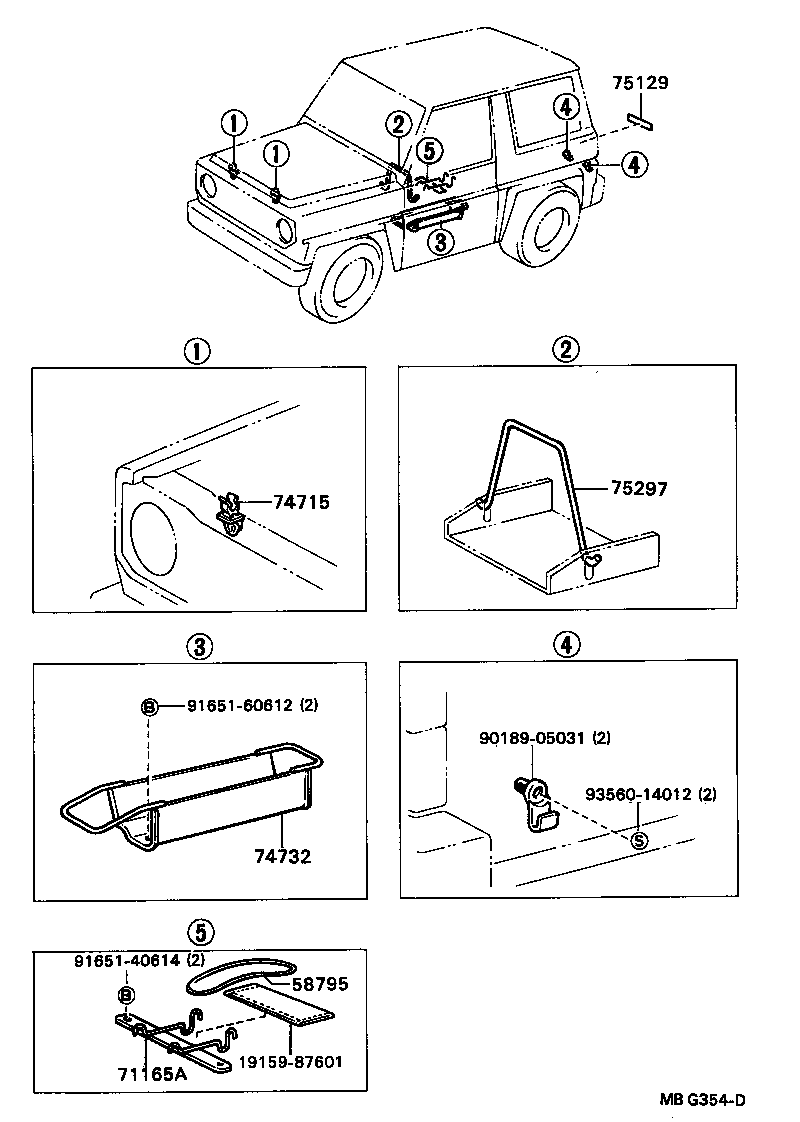 75129
1
1
2
5
4
4
3

1
74715

2
75297

3
B 91651-60612 (2)
74732

4
90189-05031 (2)
93560-14012 (2)
S

5
91651-40614 (2)
B
58795
19159-87601
71165A

MB G354-D