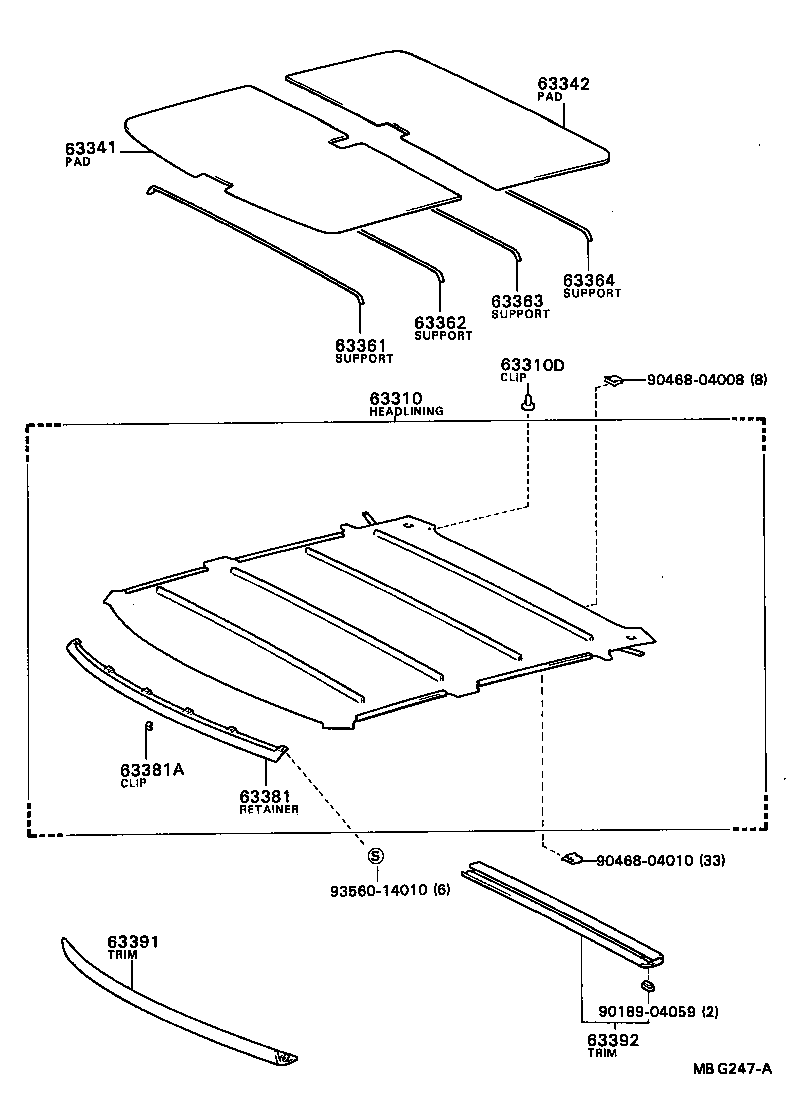 63342
PAD

63341
PAD

63364
SUPPORT

63363
SUPPORT

63362
SUPPORT

63361
SUPPORT

63310D
CLIP

90468-04008 (8)

63310
HEADLINING

63381A
CLIP

63381
RETAINER

S

93560-14010 (6)

90468-04010 (33)

63391
TRIM

90189-04059 (2)

63392
TRIM

MB G247-A