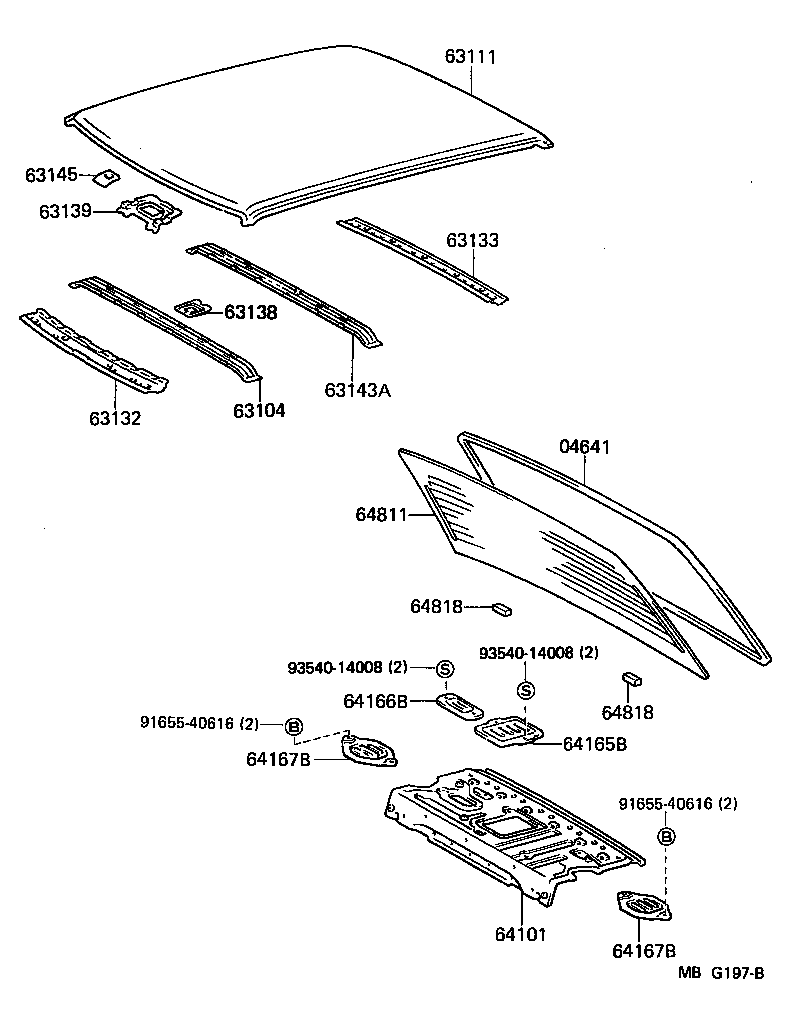 63111

63145

63139

63133

63138

63143A

63132

63104

04641

64811

64818

93540-14008 (2)

S

93540-14008 (2)

S

64166B

64818

91655-40616 (2)

B

64165B

64167B

91655-40616 (2)

B

64101

64167B

MB G197-B