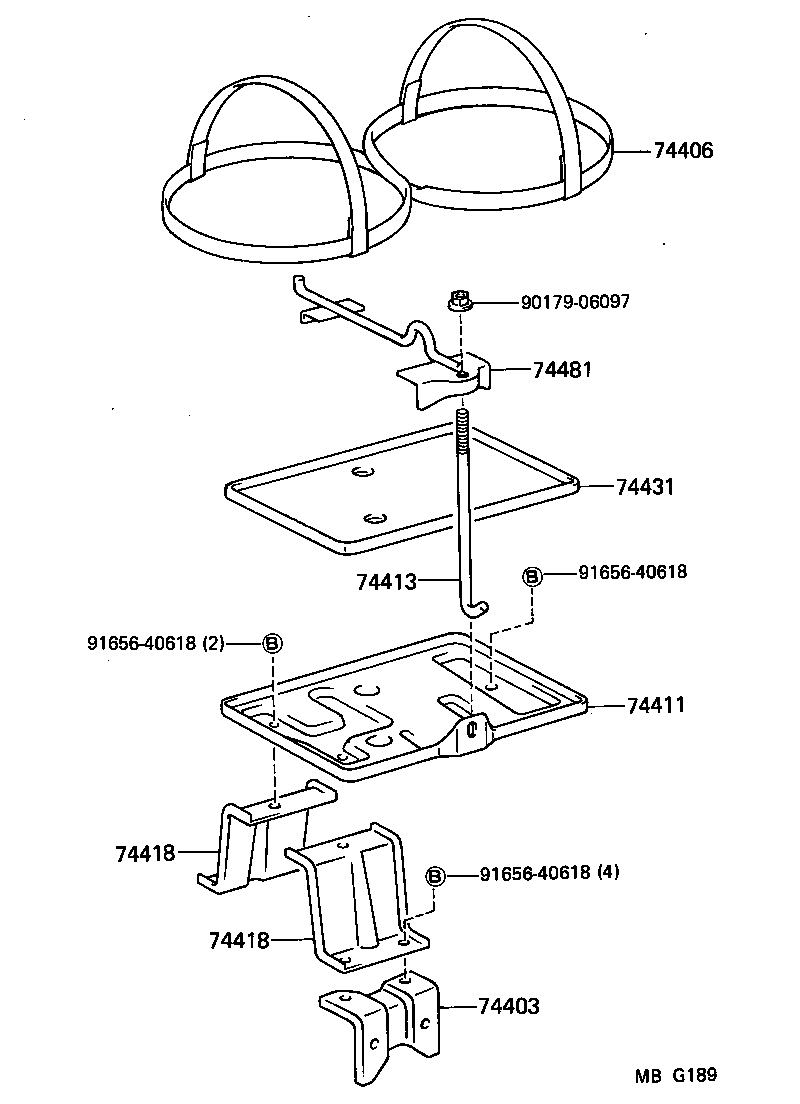 74406

90179-06097

74481

74431

74413

B 91656-40618

91656-40618 (2) B

74411

74418

B 91656-40618 (4)

74418

74403

MB G189