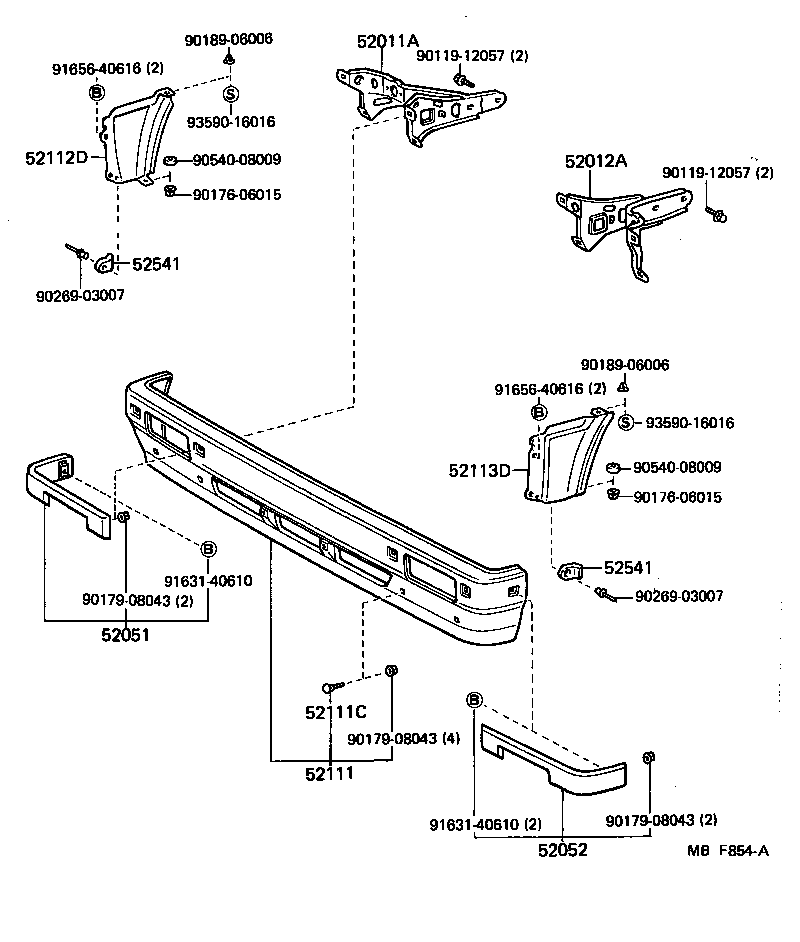 90189-06006
91656-40616 (2)
B
S
93590-16016
52112D
90540-08009
90176-06015
52541
90269-03007
52011A
90119-12057 (2)
52012A
90119-12057 (2)
90189-06006
91656-40616 (2)
B
S
93590-16016
52113D
90540-08009
90176-06015
52541
90269-03007
B
91631-40610
90179-08043 (2)
52051
52111C
90179-08043 (4)
52111
B
91631-40610 (2)
90179-08043 (2)
52052
MB F854-A