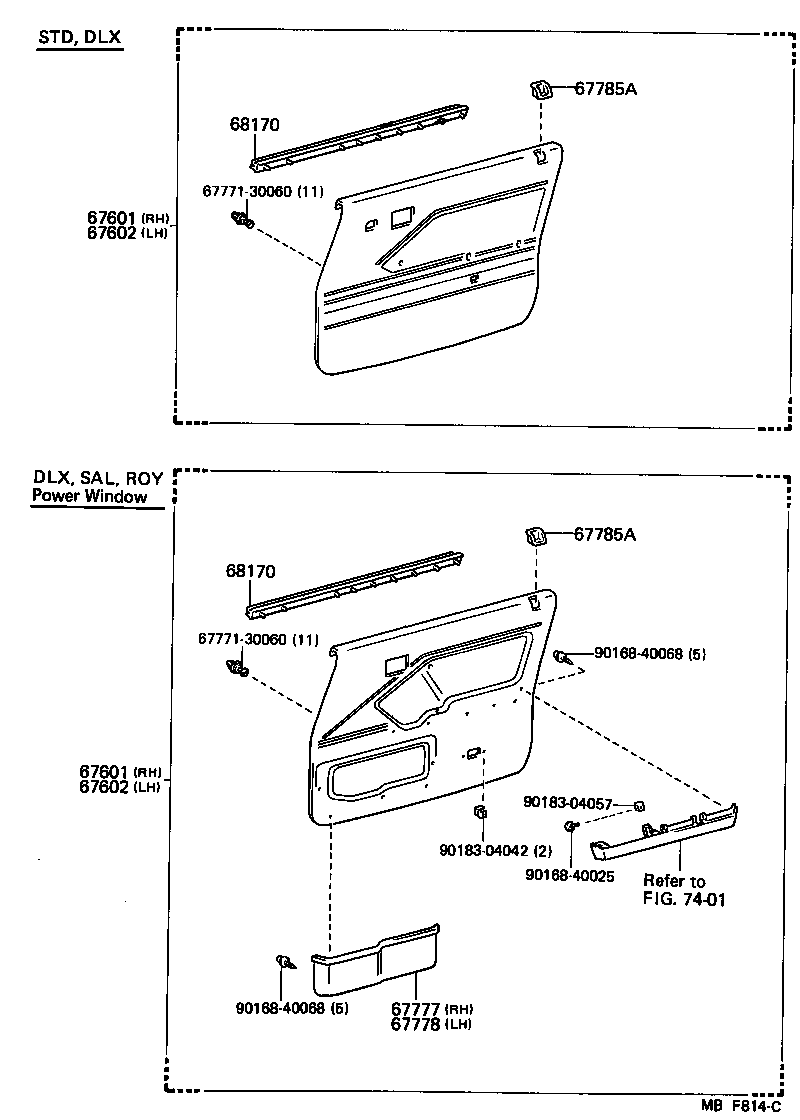 STD, DLX

67785A

68170

67771-30060 (11)

67601 (RH)
67602 (LH)

DLX, SAL, ROY
Power Window

67785A

68170

67771-30060 (11)

90168-40068 (5)

67601 (RH)
67602 (LH)

90183-04057

90183-04042 (2)

90168-40025

Refer to
FIG. 74-01

90168-40068 (5)

67777 (RH)
67778 (LH)

MB F814-C