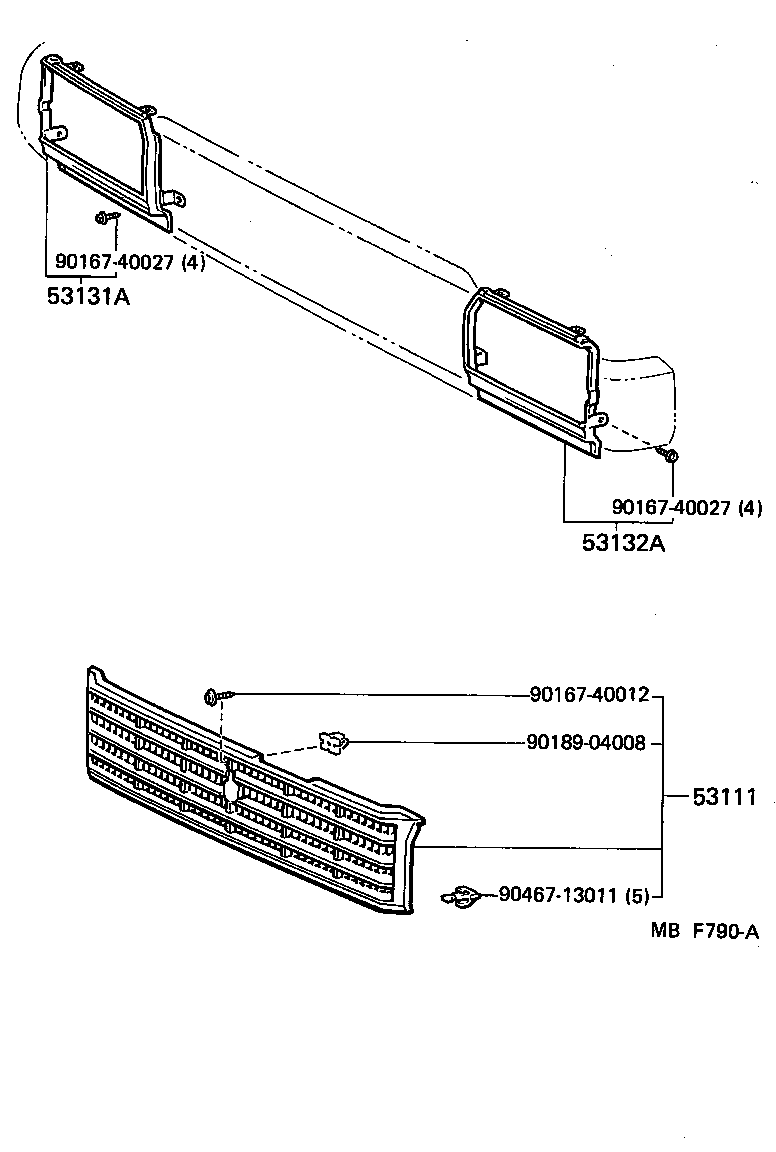 90167-40027 (4)
53131A

90167-40027 (4)
53132A

90167-40012
90189-04008
53111
90467-13011 (5)

MB F790-A