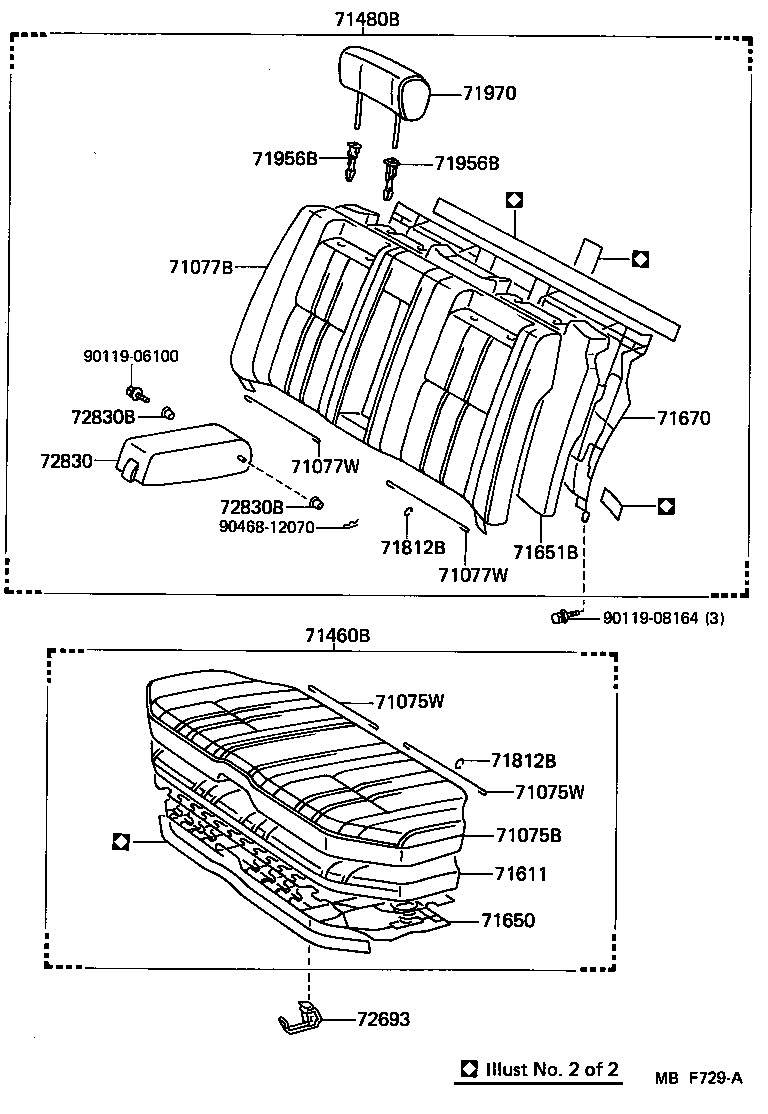 71480B

71970

71956B

71956B

71077B

90119-06100

72830B

72830

71077W

72830B

90468-12070

71812B

71077W

71651B

71670

90119-08164 (3)

71460B

71075W

71812B

71075W

71075B

71611

71650

72693

Illust No. 2 of 2

MB F729-A