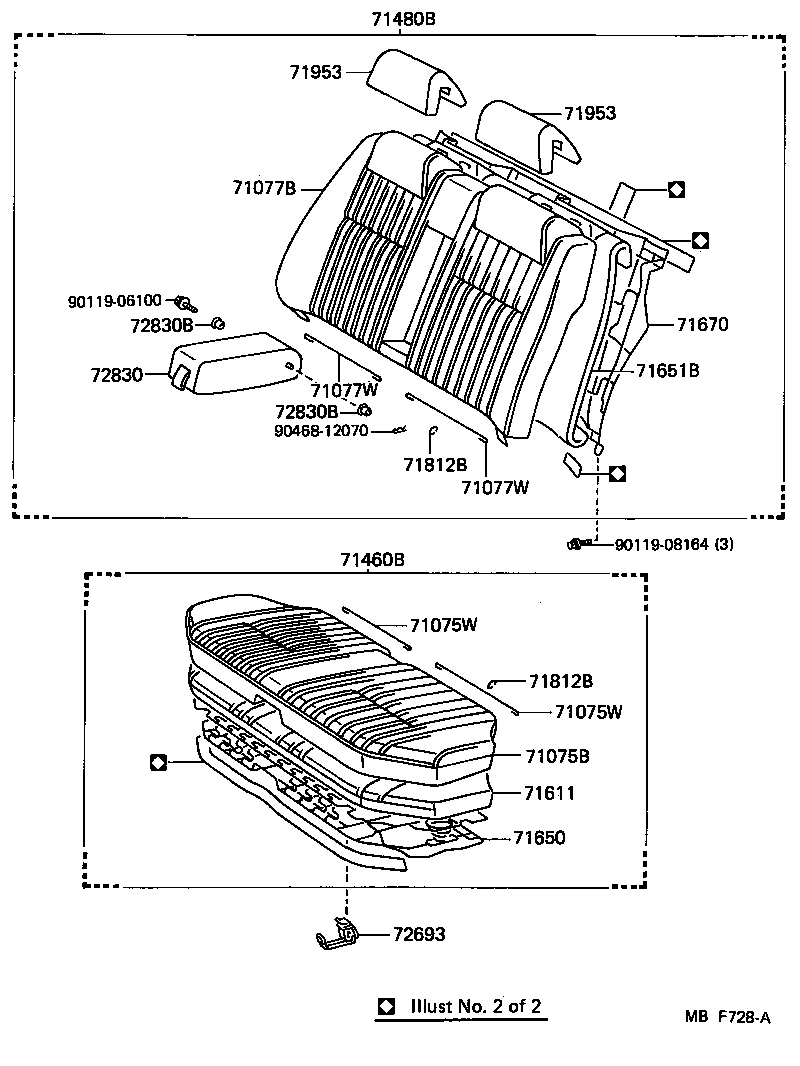 71480B

71953

71953

71077B

90119-06100

72830B

72830

71077W

72830B

90468-12070

71812B

71077W

71670

71651B

90119-08164 (3)

71460B

71075W

71812B

71075W

71075B

71611

71650

72693

Illust No. 2 of 2

MB F728-A