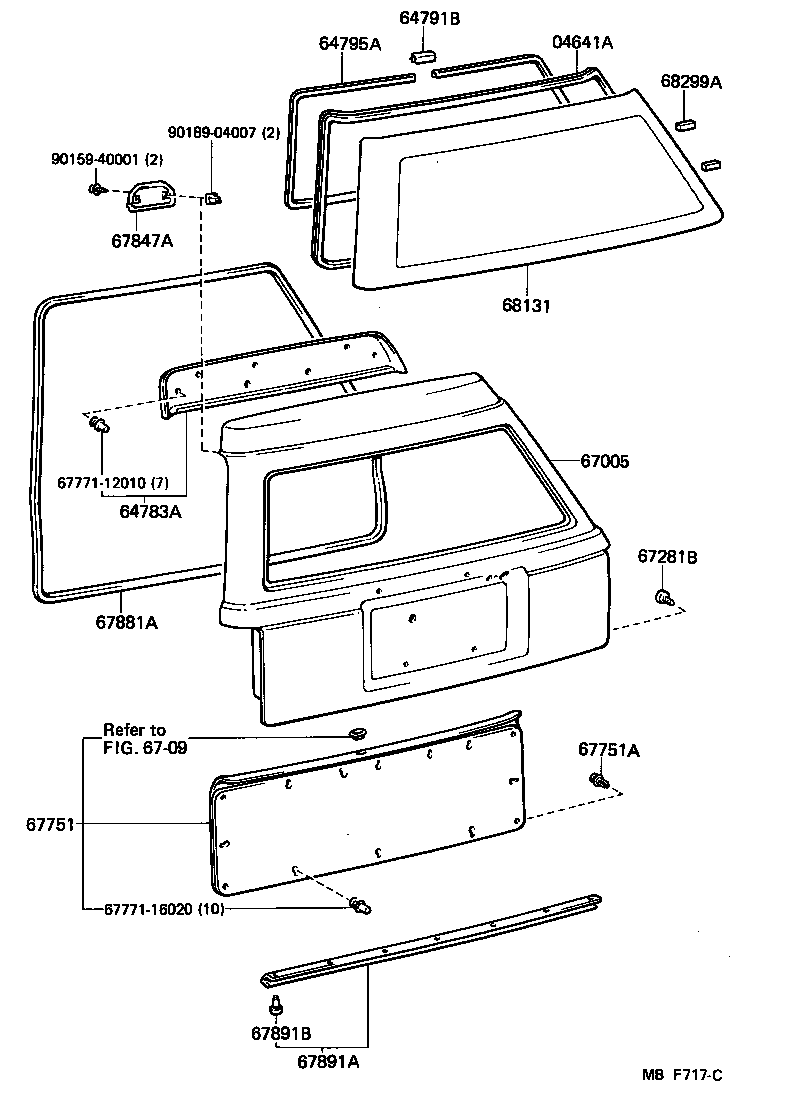 64791B
64795A
04641A
68299A
90189-04007 (2)
90159-40001 (2)
67847A
68131
67771-12010 (7)
64783A
67005
67281B
67881A
Refer to
FIG. 67-09
67751A
67751
67771-16020 (10)
67891B
67891A
M8 F717-C