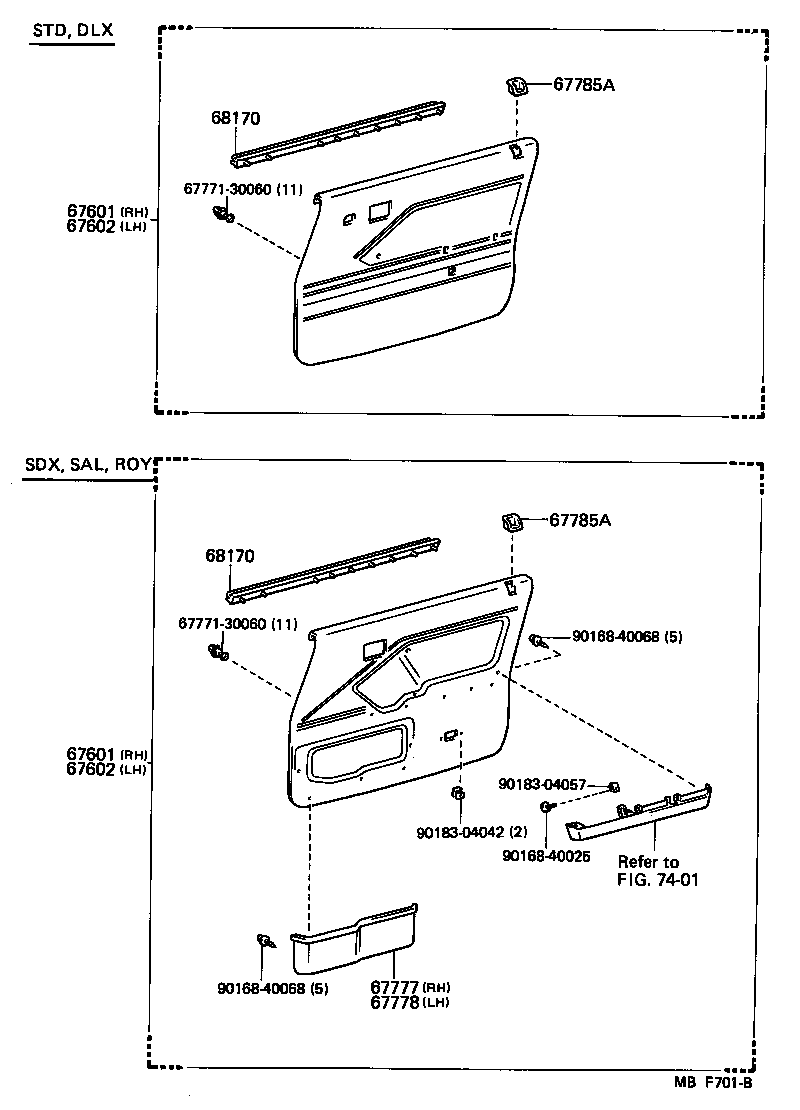 STD, DLX

67785A

68170

67771-30060 (11)

67601 (RH)
67602 (LH)

SDX, SAL, ROY

67785A

68170

67771-30060 (11)

90168-40068 (5)

67601 (RH)
67602 (LH)

90183-04057

90183-04042 (2)

90168-40025

Refer to
FIG. 74-01

90168-40068 (5)

67777 (RH)
67778 (LH)

MB F701-B