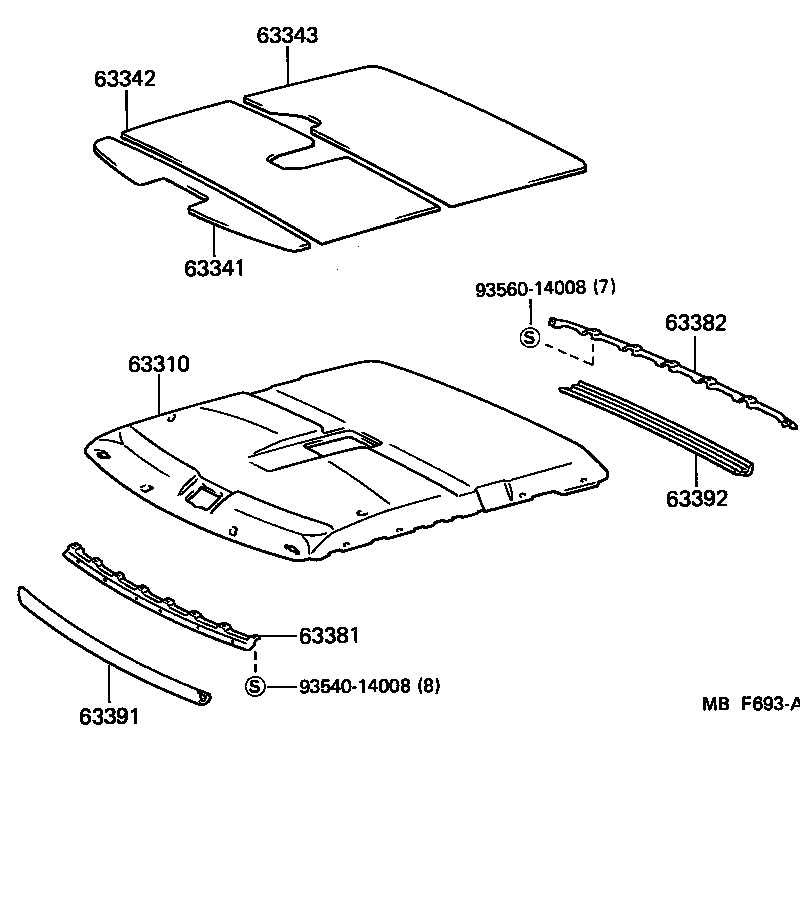 63343
63342
63341
93560-14008 (7)
S
63382
63310
63392
63381
S
93540-14008 (8)
63391
MB F693-A