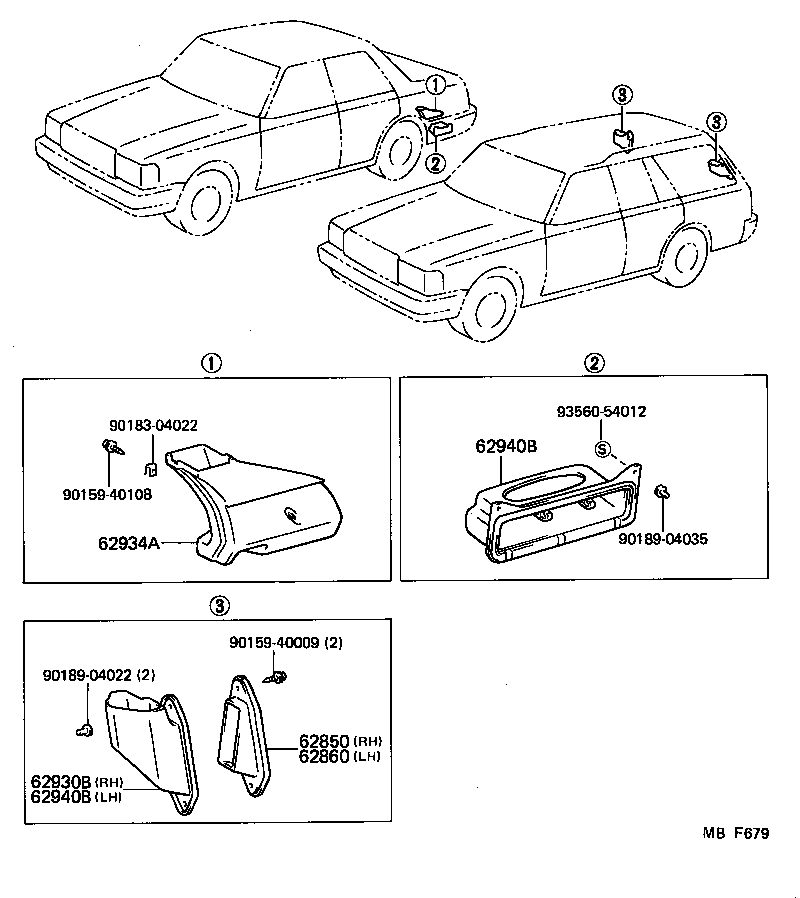 ①
②
③
③

①
90183-04022
90159-40108
62934A

②
93560-54012
S
62940B
90189-04035

③
90159-40009 (2)
90189-04022 (2)
62850 (RH)
62860 (LH)
62930B (RH)
62940B (LH)

MB F679