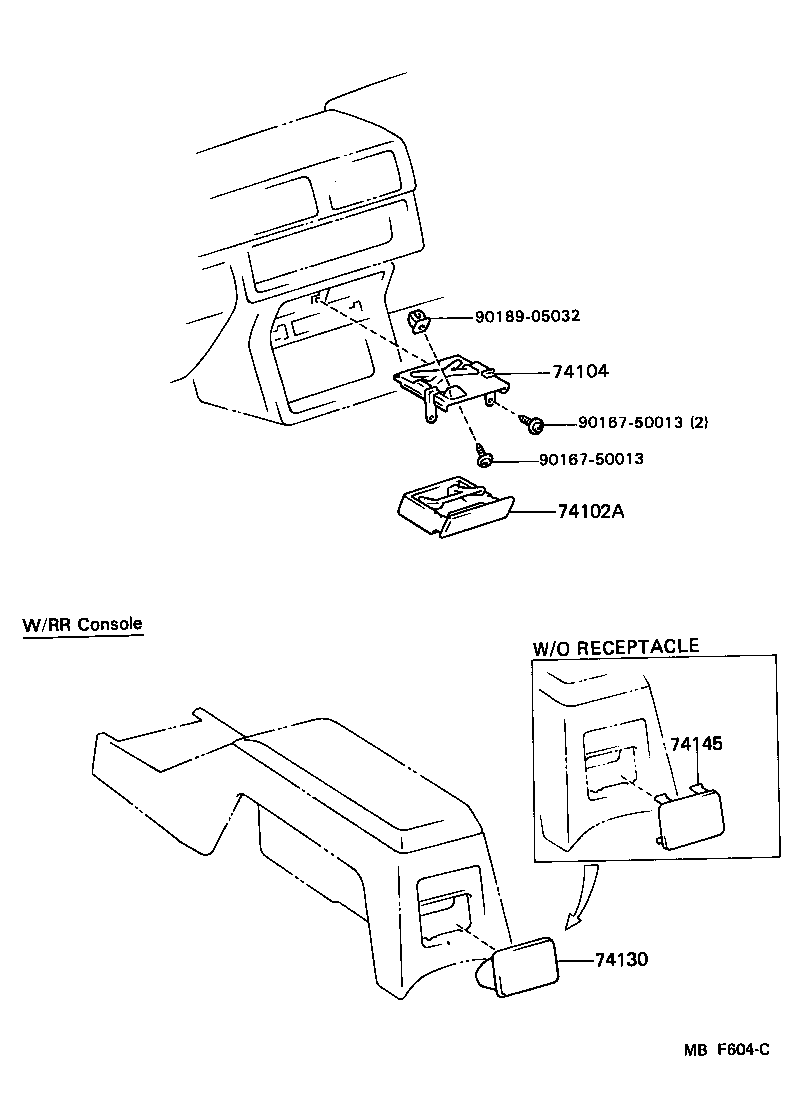 90189-05032

74104

90167-50013 (2)

90167-50013

74102A

W/RR Console

W/O RECEPTACLE

74145

74130

MB F604-C