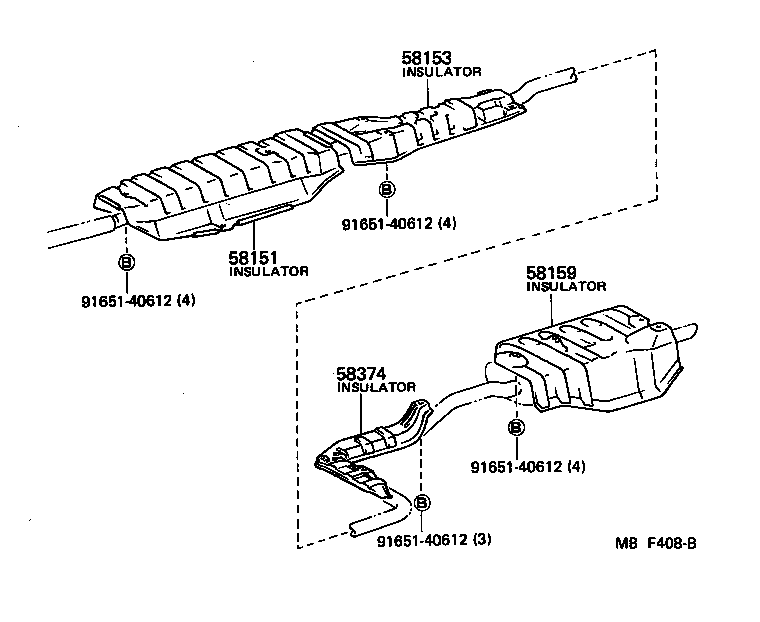 58153
INSULATOR

B

91651-40612 (4)

58151
INSULATOR

B

91651-40612 (4)

58159
INSULATOR

58374
INSULATOR

B

91651-40612 (4)

B

91651-40612 (3)

MB F408-B