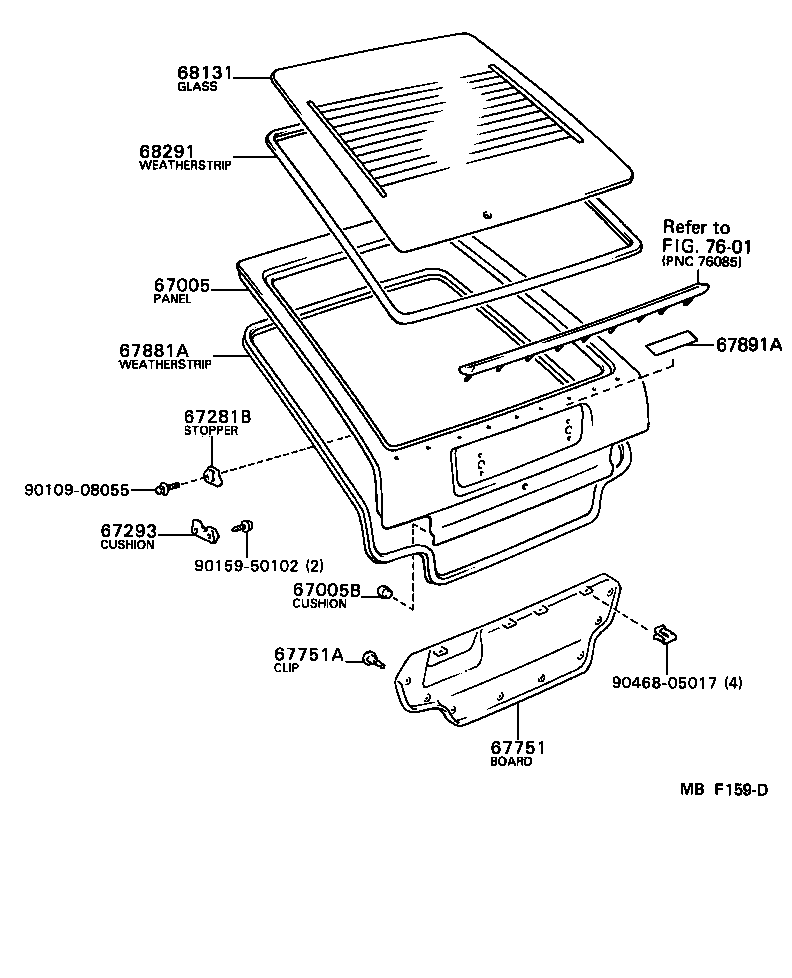 68131
GLASS

68291
WEATHERSTRIP

Refer to
FIG. 76-01
(PNC 76085)

67005
PANEL

67881A
WEATHERSTRIP

67891A

67281B
STOPPER

90109-08055

67293
CUSHION

90159-50102 (2)

67005B
CUSHION

67751A
CLIP

90468-05017 (4)

67751
BOARD

MB F159-D