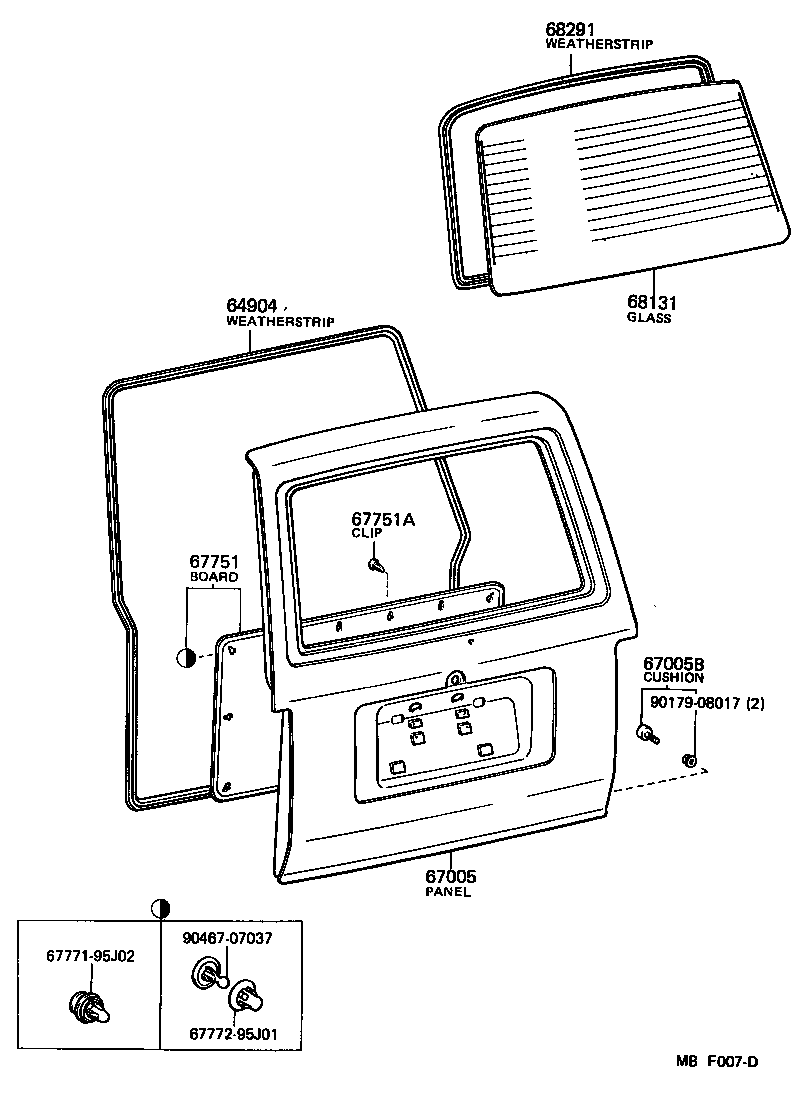 68291
WEATHERSTRIP

68131
GLASS

64904
WEATHERSTRIP

67751A
CLIP

67751
BOARD

67005B
CUSHION

90179-08017 (2)

67005
PANEL

67771-95J02

90467-07037

67772-95J01

MB F007-D