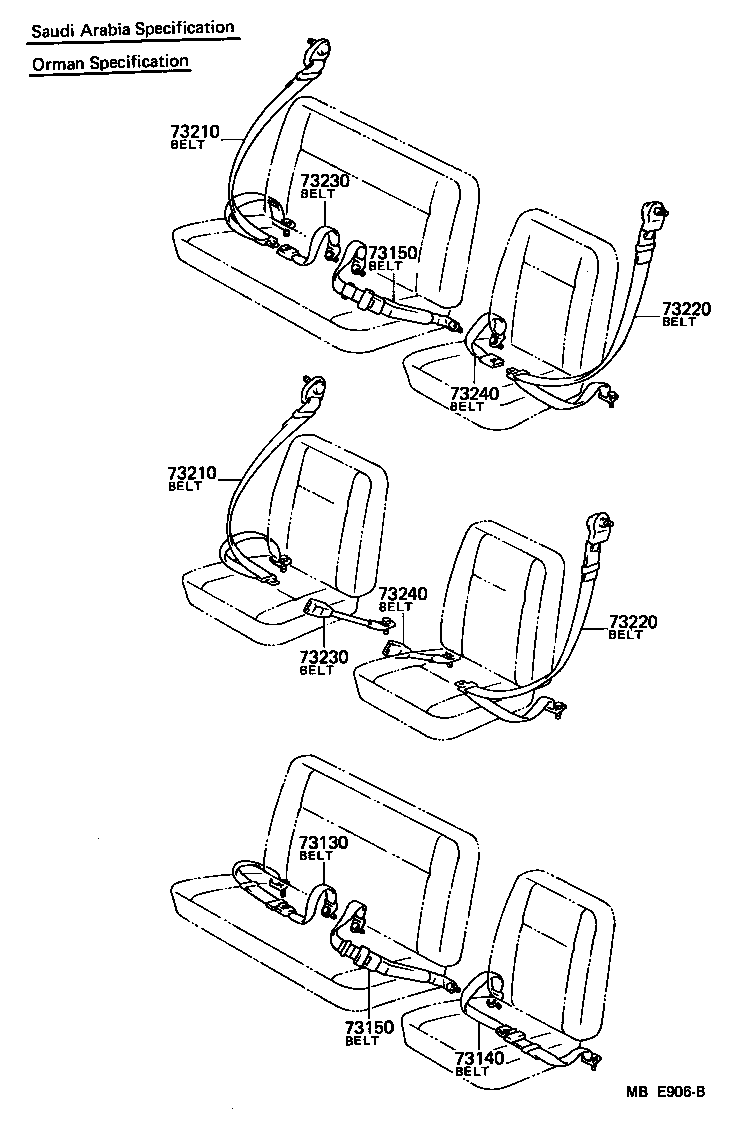 Saudi Arabia Specification

Orman Specification

73210
BELT

73230
BELT

73150
BELT

73220
BELT

73240
BELT

73210
BELT

73240
BELT

73220
BELT

73230
BELT

73130
BELT

73150
BELT

73140
BELT

MB E906-B