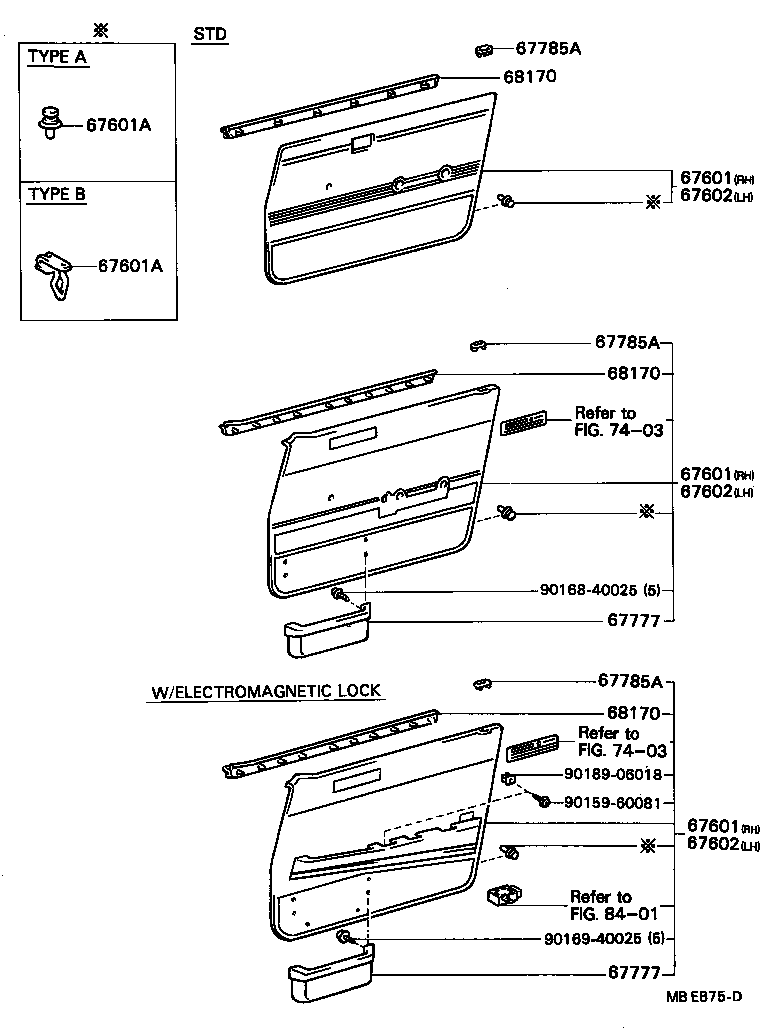 ※

TYPE A

67601A

TYPE B

67601A

STD

67785A

68170

67601(RH)
67602(LH)

※

67785A

68170

Refer to
FIG. 74-03

67601(RH)
67602(LH)

※

90168-40025 (5)

67777

W/ELECTROMAGNETIC LOCK

67785A

68170

Refer to
FIG. 74-03

90189-06018

90159-60081

67601(RH)
67602(LH)

※

Refer to
FIG. 84-01

90169-40025 (6)

67777

MB E875-D