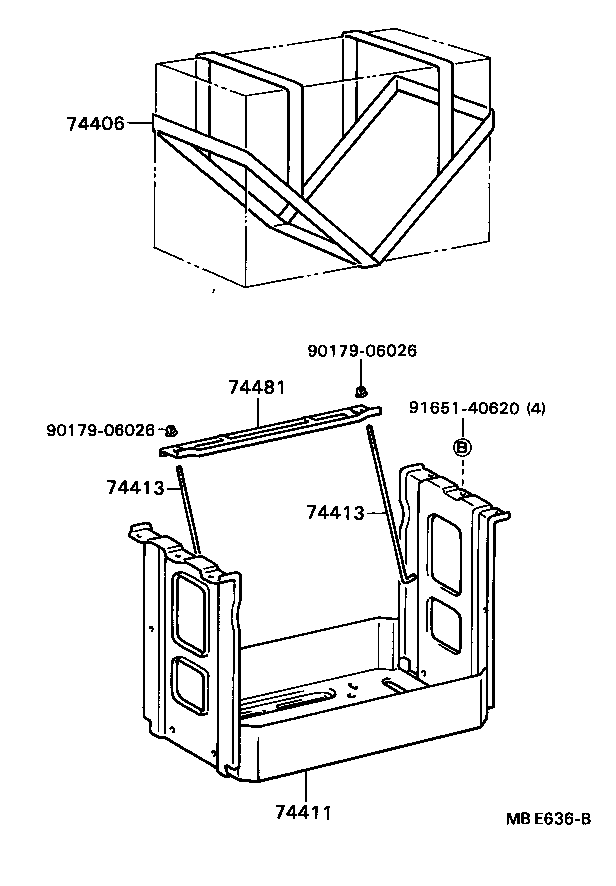 74406

90179-06026

74481

91651-40620 (4)

90179-06026

B

74413

74413

74411

MB E636-B