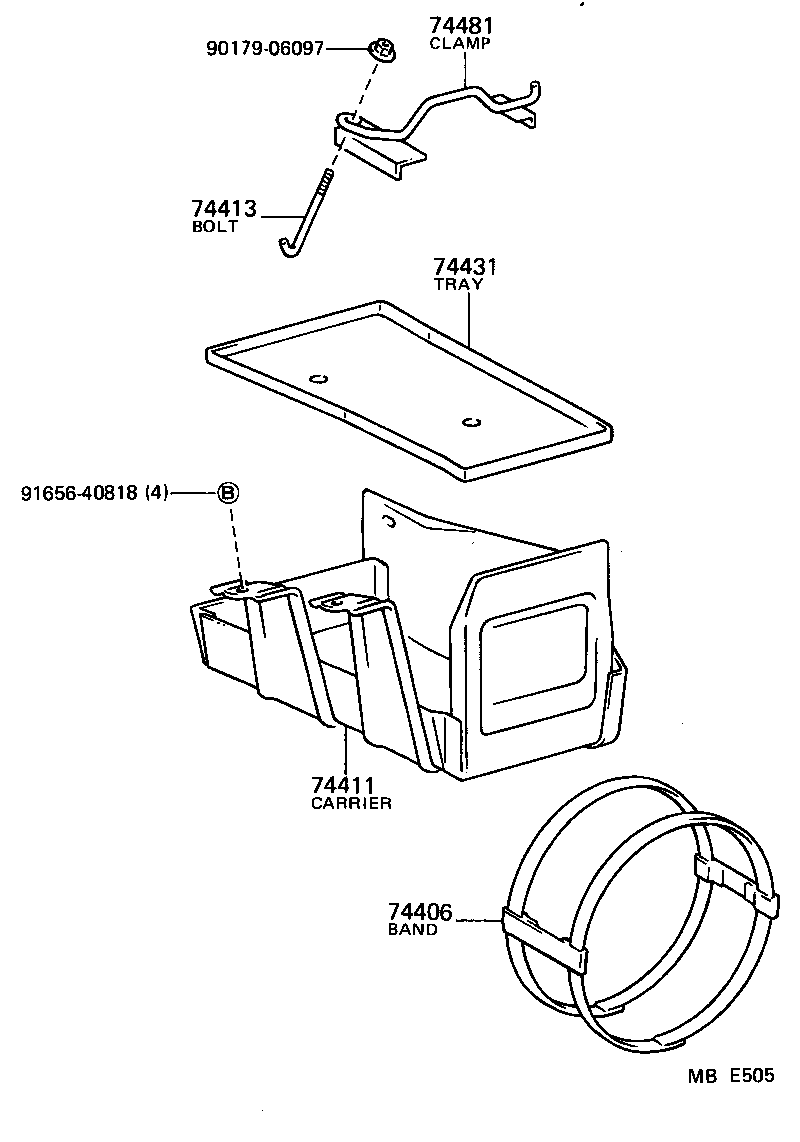 90179-06097

74481
CLAMP

74413
BOLT

74431
TRAY

91656-40818 (4)

B

74411
CARRIER

74406
BAND

MB E505