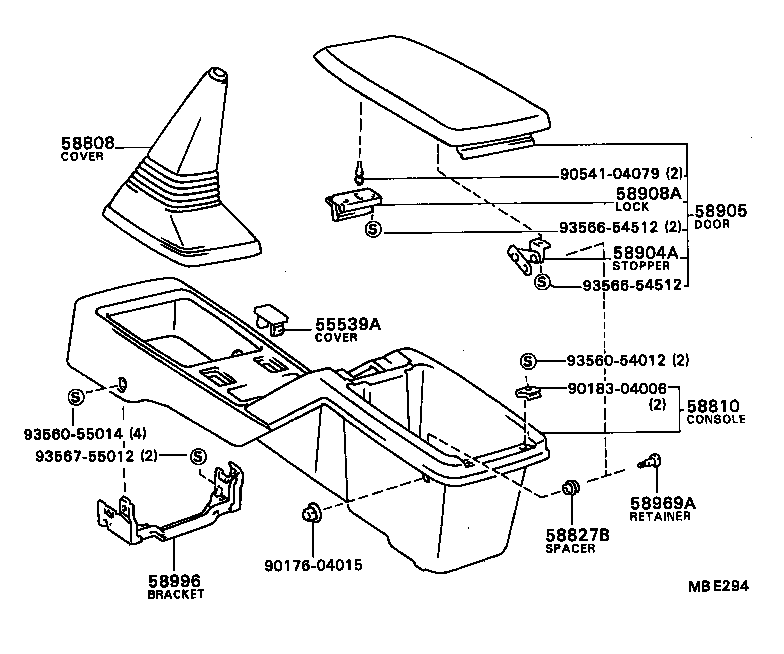 58808
COVER

90541-04079 (2)
58908A
LOCK
58905
DOOR
S 93566-54512 (2)
58904A
STOPPER
S 93566-54512

55539A
COVER

S 93560-54012 (2)
90183-04006
(2)
58810
CONSOLE

S
93560-55014 (4)
93567-55012 (2) S

58969A
RETAINER

58827B
SPACER

90176-04015

58996
BRACKET

MB E294