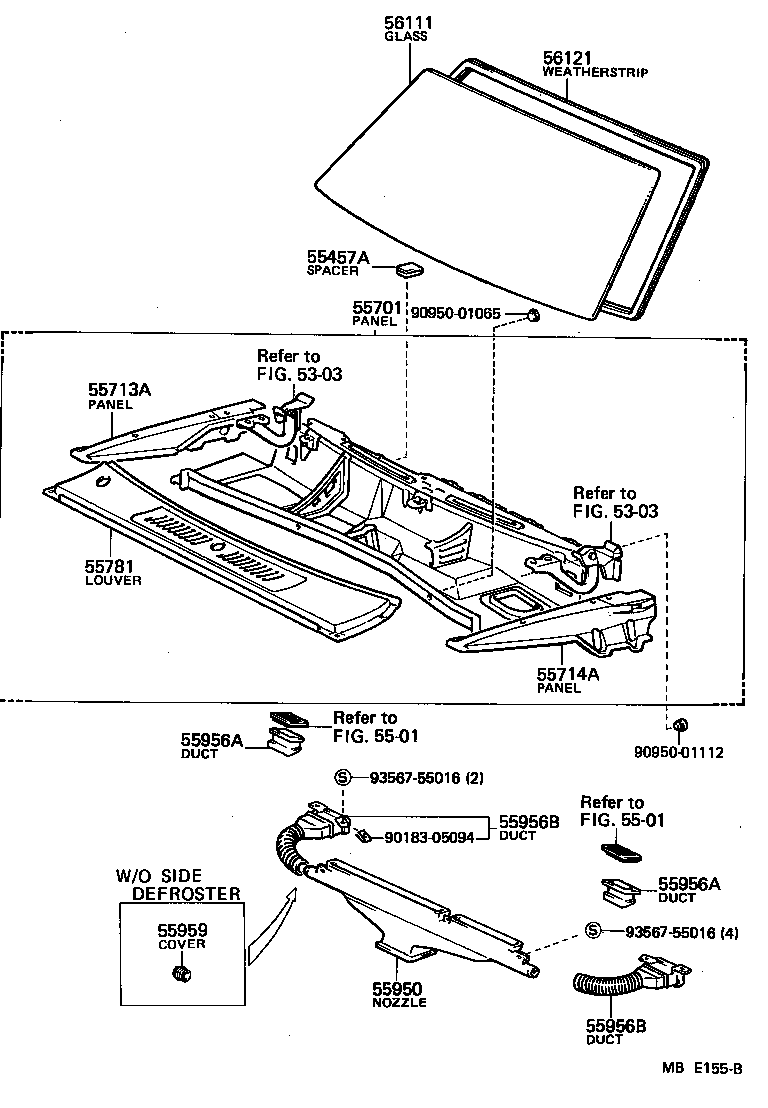 56111
GLASS

56121
WEATHERSTRIP

55457A
SPACER

55701
PANEL

90950-01065

Refer to
FIG. 53-03

55713A
PANEL

Refer to
FIG. 53-03

55781
LOUVER

55714A
PANEL

Refer to
FIG. 55-01

55956A
DUCT

90950-01112

S 93567-55016 (2)

55956B
DUCT

90183-05094

Refer to
FIG. 55-01

55956A
DUCT

W/O SIDE
DEFROSTER

55959
COVER

S 93567-55016 (4)

55950
NOZZLE

55956B
DUCT

MB E155-B