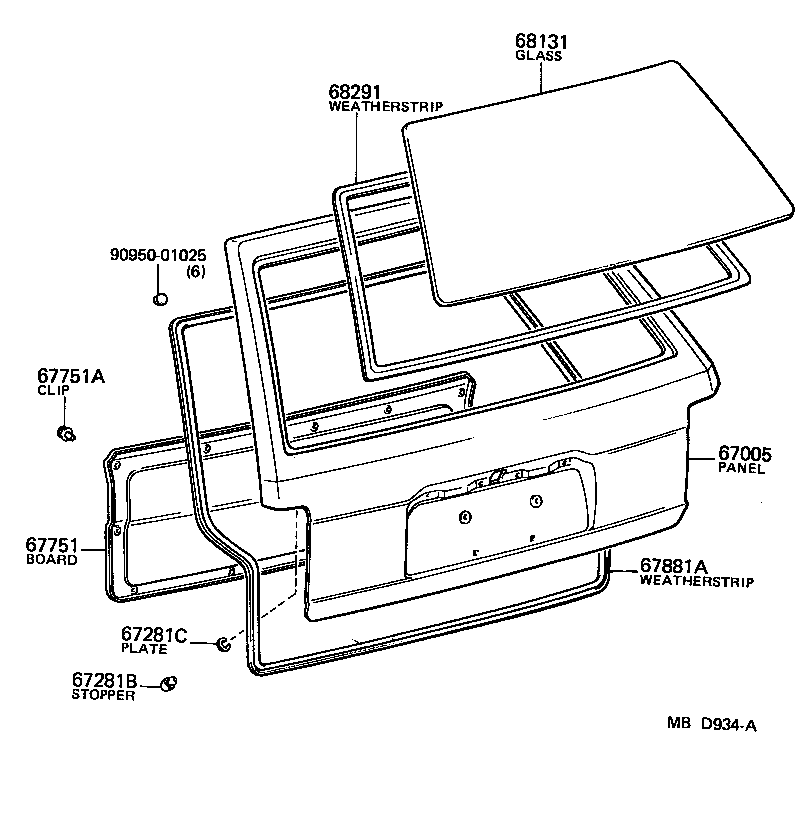 68131
GLASS

68291
WEATHERSTRIP

90950-01025
(6)

67751A
CLIP

67005
PANEL

67751
BOARD

67881A
WEATHERSTRIP

67281C
PLATE

67281B
STOPPER

MB D934-A