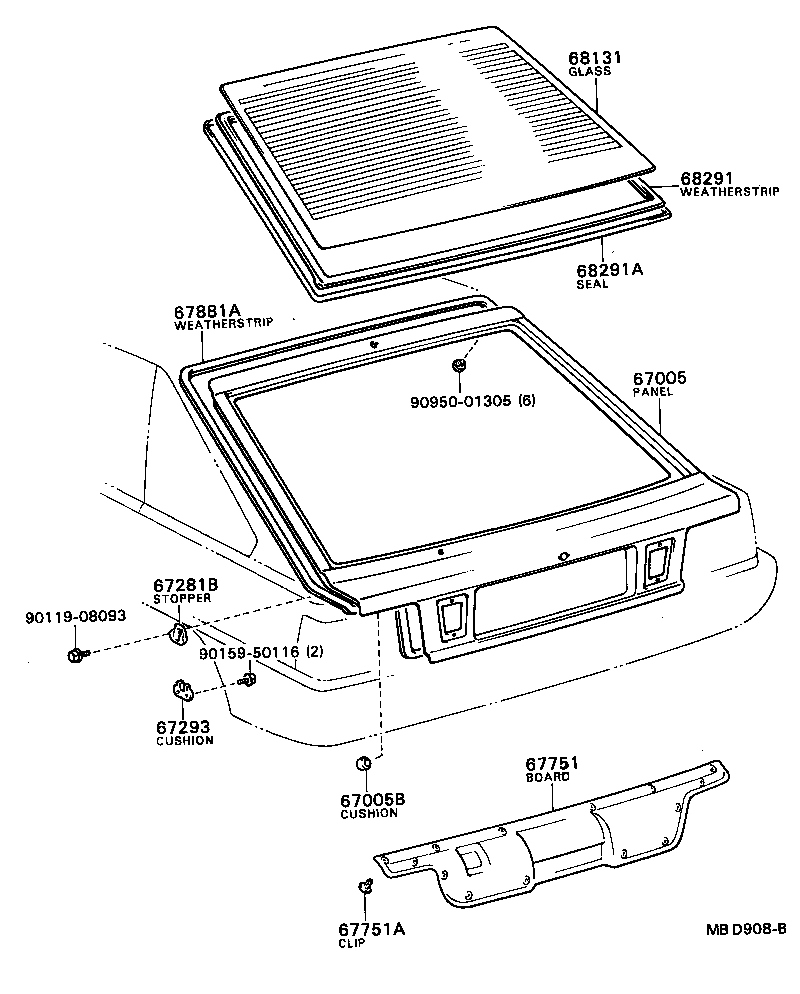 68131
GLASS

68291
WEATHERSTRIP

68291A
SEAL

67881A
WEATHERSTRIP

90950-01305 (6)

67005
PANEL

67281B
STOPPER

90119-08093

90159-50116 (2)

67293
CUSHION

67005B
CUSHION

67751
BOARD

67751A
CLIP

MB D908-B