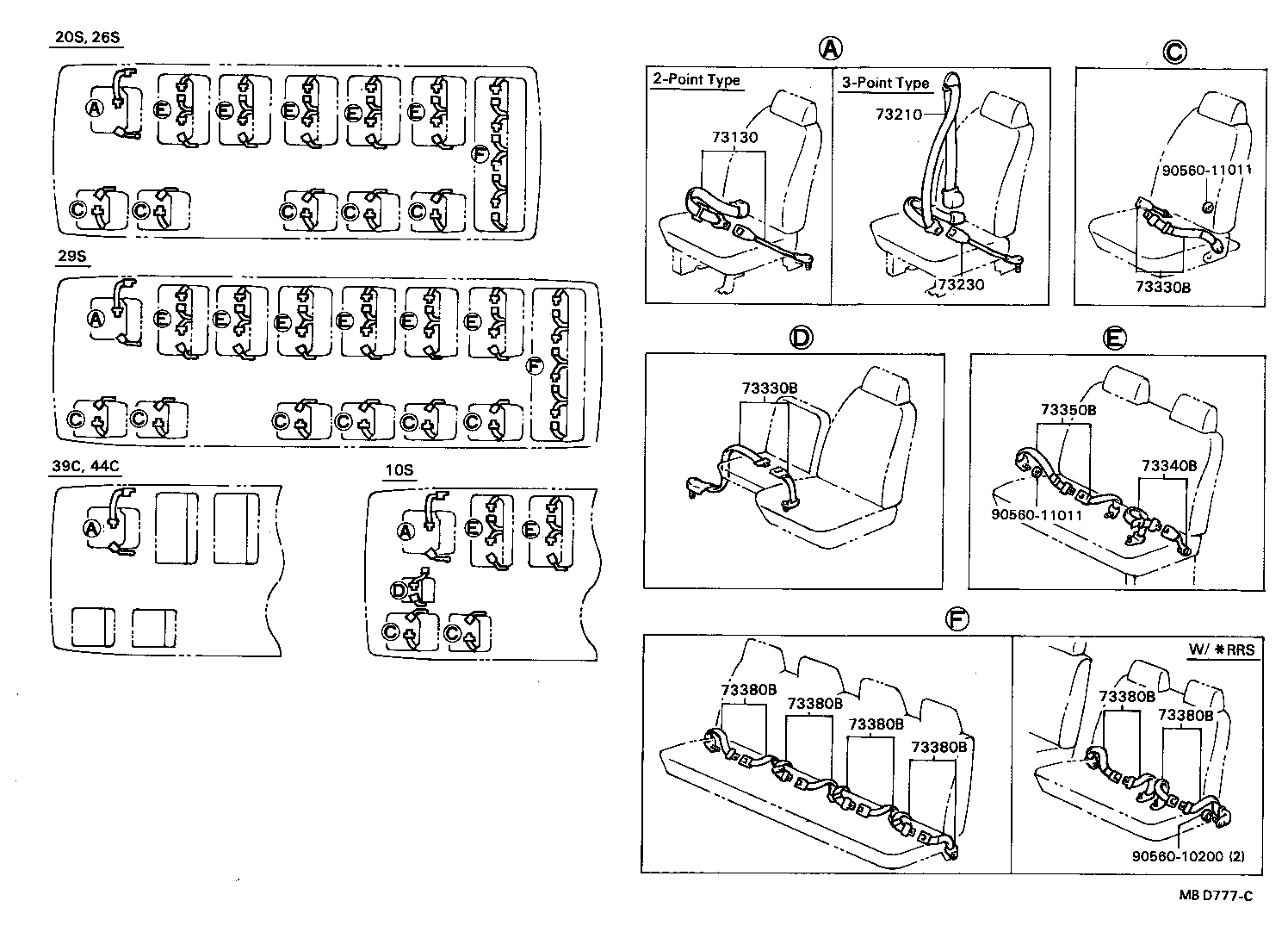 20S, 26S

A E E E E E F C C C C C

29S

A E E E E E E F C C C C C C

39C, 44C

A

10S

A E E D C C

A

2-Point Type

73130

3-Point Type

73210

73230

C

90560-11011

73330B

D

73330B

E

73350B

73340B

90560-11011

F

73380B

73380B

73380B

73380B

W/ ＊RRS

73380B

73380B

90560-10200 (2)

MB D777-C