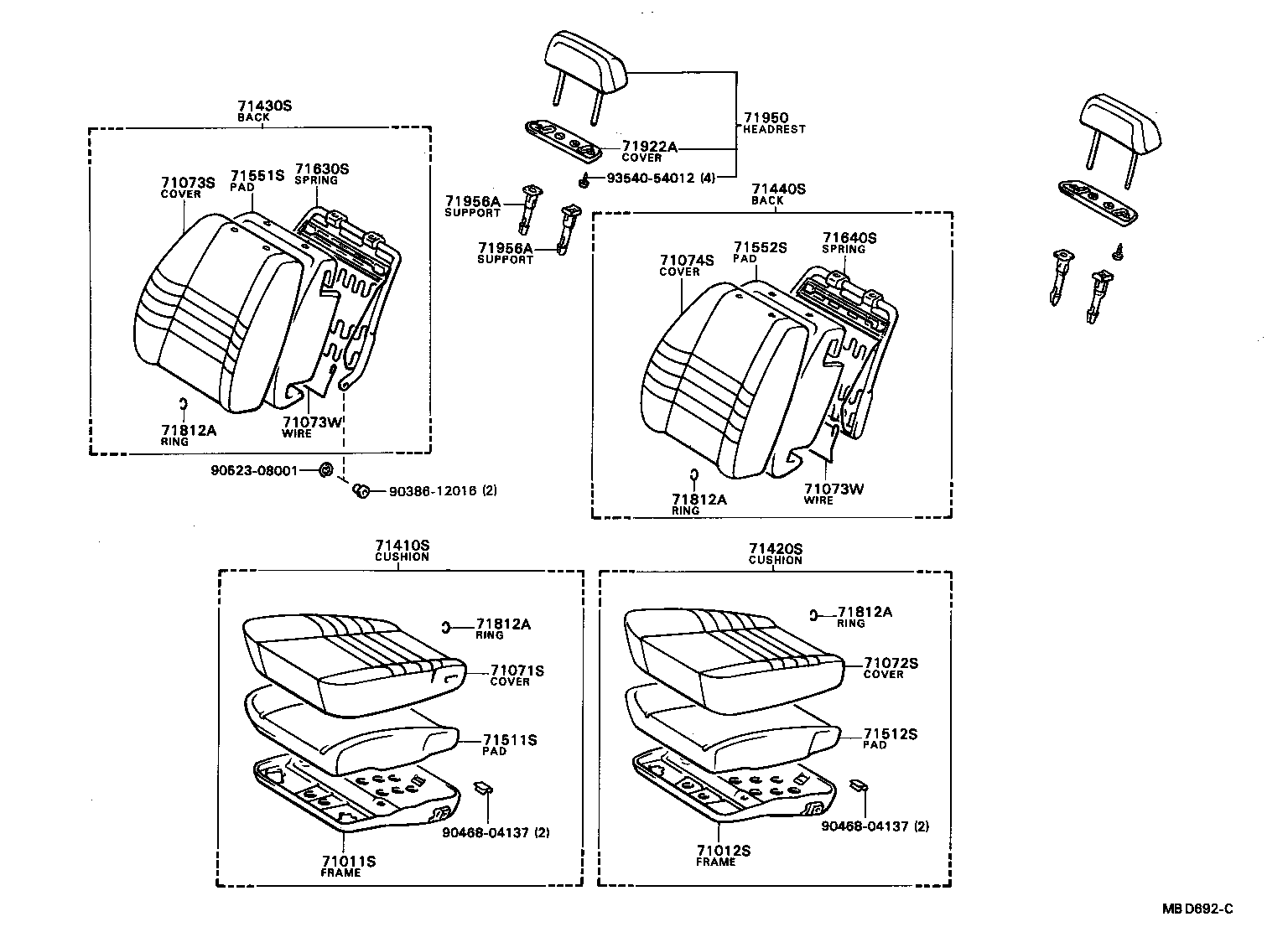 71430S
BACK

71073S
COVER

71551S
PAD

71630S
SPRING

71812A
RING

71073W
WIRE

90523-08001

90386-12016 (2)

71950
HEADREST

71922A
COVER

93540-54012 (4)

71956A
SUPPORT

71956A
SUPPORT

71440S
BACK

71074S
COVER

71552S
PAD

71640S
SPRING

71812A
RING

71073W
WIRE

71410S
CUSHION

71812A
RING

71071S
COVER

71511S
PAD

90468-04137 (2)

71011S
FRAME

71420S
CUSHION

71812A
RING

71072S
COVER

71512S
PAD

90468-04137 (2)

71012S
FRAME

MB D692-C