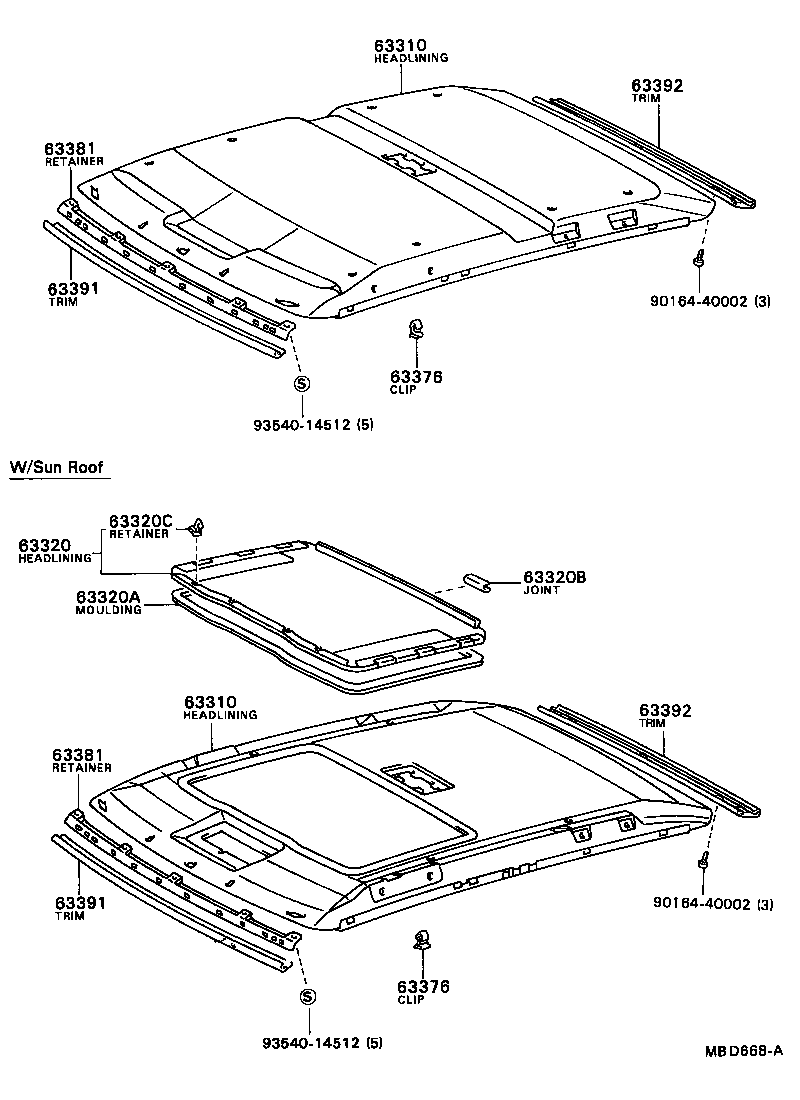 63310
HEADLINING

63392
TRIM

63381
RETAINER

63391
TRIM

90164-40002 (3)

63376
CLIP

S

93540-14512 (5)

W/Sun Roof

63320C
RETAINER

63320
HEADLINING

63320B
JOINT

63320A
MOULDING

63310
HEADLINING

63392
TRIM

63381
RETAINER

63391
TRIM

90164-40002 (3)

63376
CLIP

S

93540-14512 (5)

MBD668-A