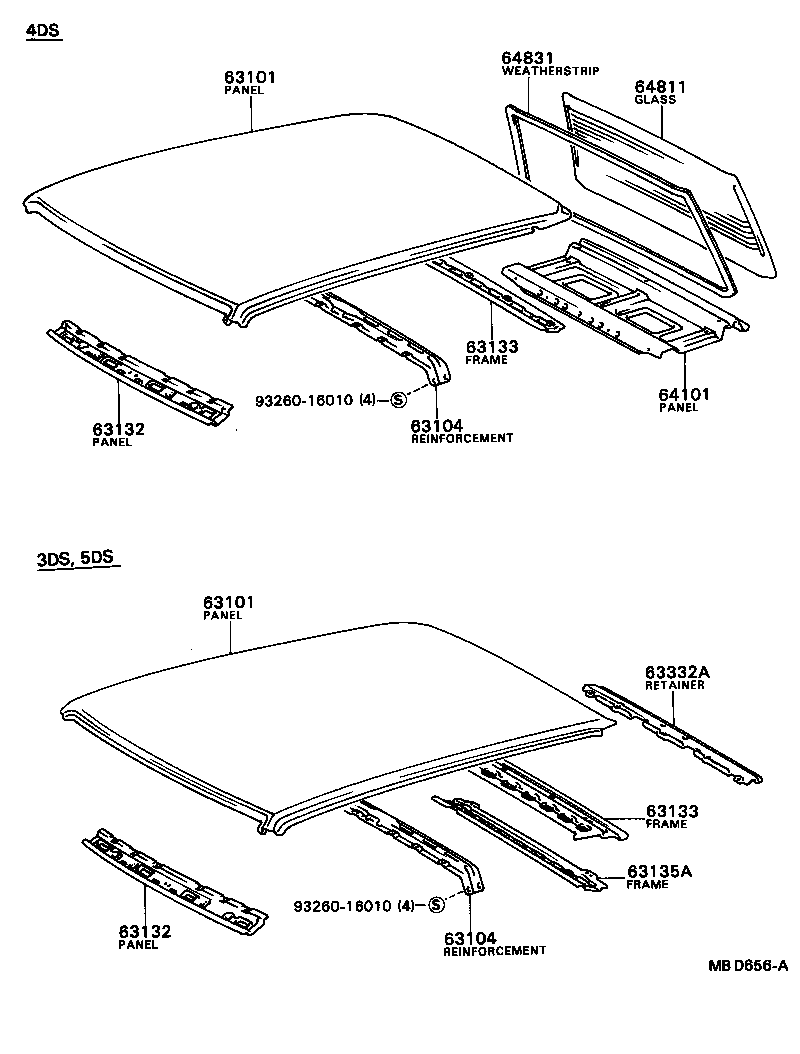 4DS

63101
PANEL

64831
WEATHERSTRIP

64811
GLASS

63133
FRAME

64101
PANEL

93260-16010 (4)—S

63104
REINFORCEMENT

63132
PANEL

3DS, 5DS

63101
PANEL

63332A
RETAINER

63133
FRAME

63135A
FRAME

93260-16010 (4)—S

63104
REINFORCEMENT

63132
PANEL

MB D656-A