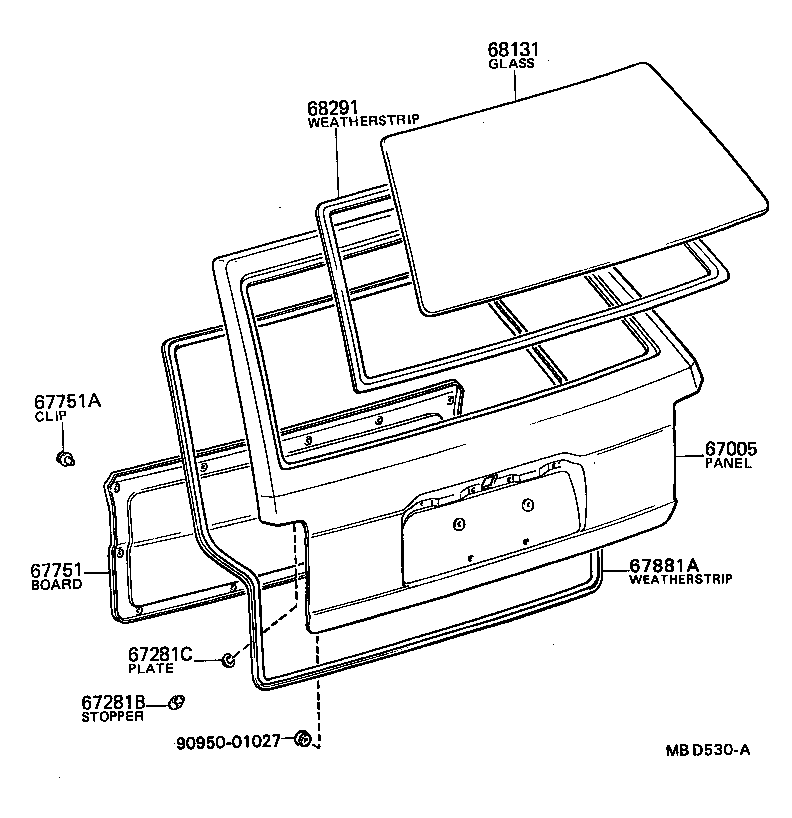 68131
GLASS

68291
WEATHERSTRIP

67751A
CLIP

67005
PANEL

67751
BOARD

67881A
WEATHERSTRIP

67281C
PLATE

67281B
STOPPER

90950-01027

MB D530-A