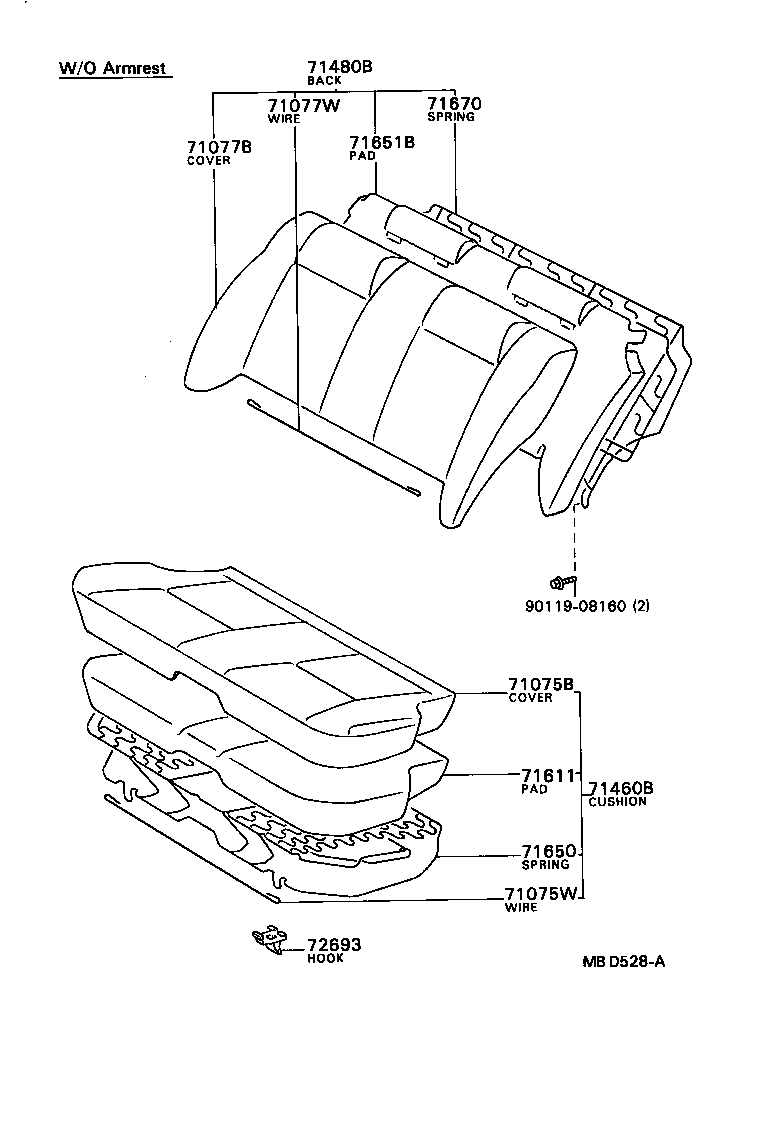 W/O Armrest

71480B
BACK

71077W
WIRE

71670
SPRING

71077B
COVER

71651B
PAD

90119-08160 (2)

71075B
COVER

71611
PAD

71460B
CUSHION

71650
SPRING

71075W
WIRE

72693
HOOK

MB D528-A