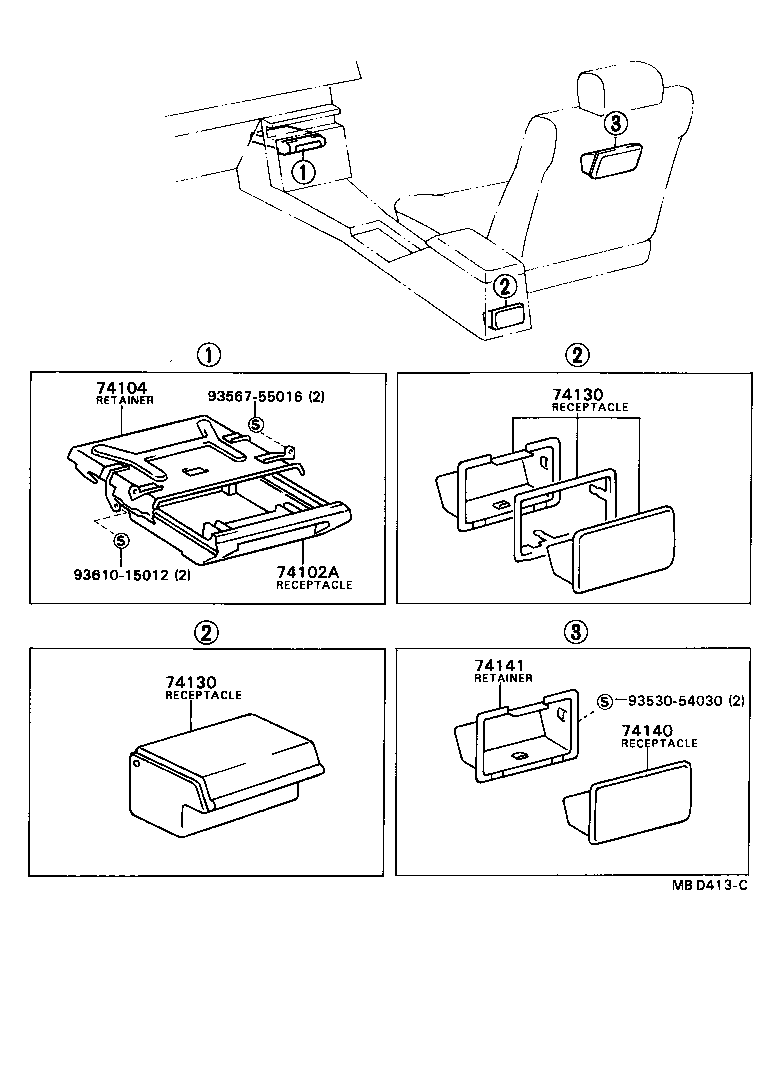 ①
③
②

①
74104
RETAINER
93567-55016 (2)
S
S
93610-15012 (2)
74102A
RECEPTACLE

②
74130
RECEPTACLE

②
74130
RECEPTACLE

③
74141
RETAINER
S 93530-54030 (2)
74140
RECEPTACLE

MB D413-C