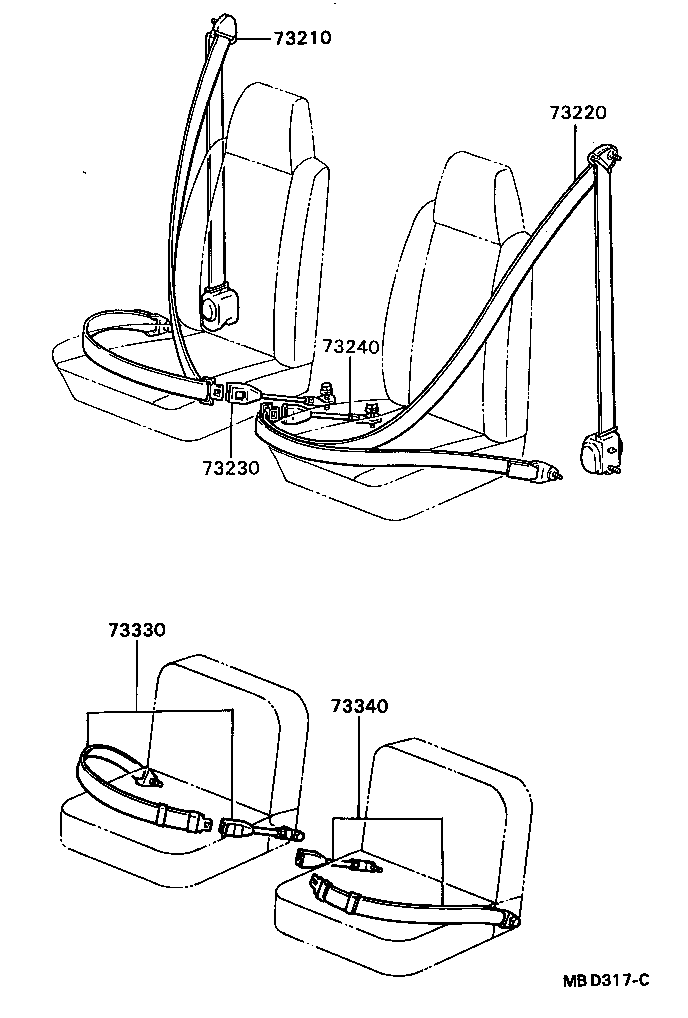 73210

73220

73240

73230

73330

73340

MB D317-C