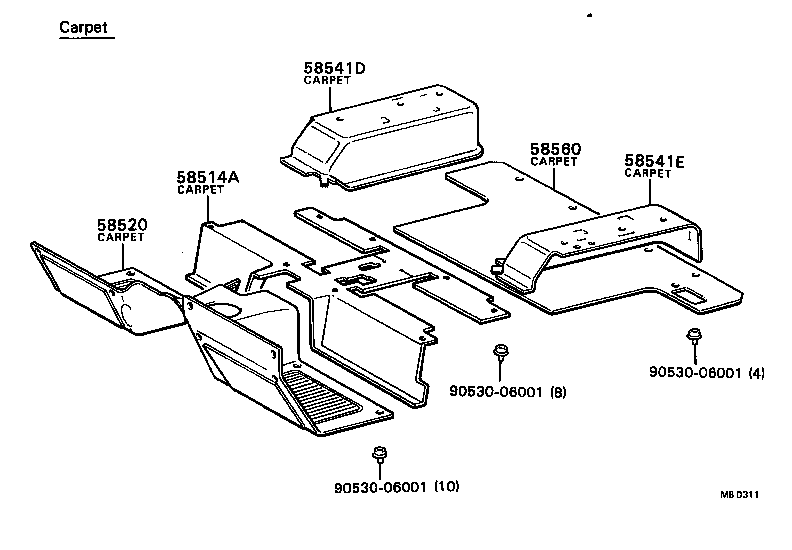 Carpet

58541D
CARPET

58560
CARPET

58541E
CARPET

58514A
CARPET

58520
CARPET

90530-06001 (8)

90530-06001 (4)

90530-06001 (10)

MB 0311