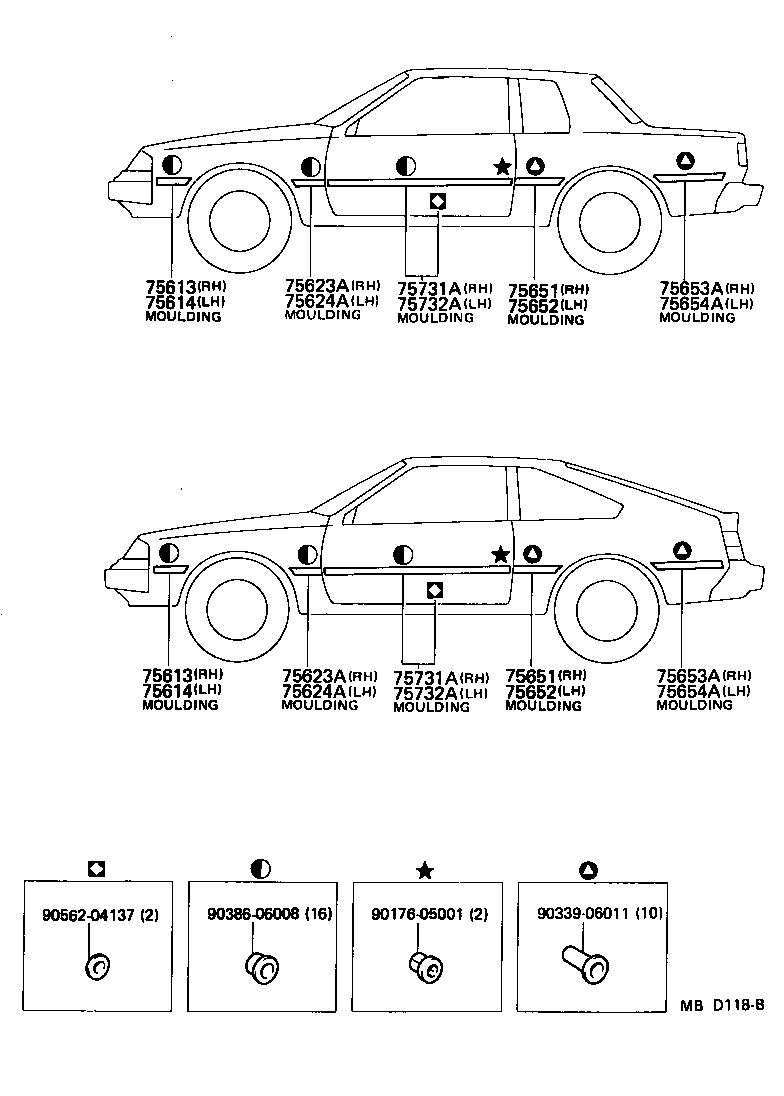 75613(RH)
75614(LH)
MOULDING

75623A(RH)
75624A(LH)
MOULDING

75731A(RH)
75732A(LH)
MOULDING

75651(RH)
75652(LH)
MOULDING

75653A(RH)
75654A(LH)
MOULDING

75613(RH)
75614(LH)
MOULDING

75623A(RH)
75624A(LH)
MOULDING

75731A(RH)
75732A(LH)
MOULDING

75651(RH)
75652(LH)
MOULDING

75653A(RH)
75654A(LH)
MOULDING

90562-04137 (2)

90386-06008 (16)

90176-05001 (2)

90339-06011 (10)

MB D118-B