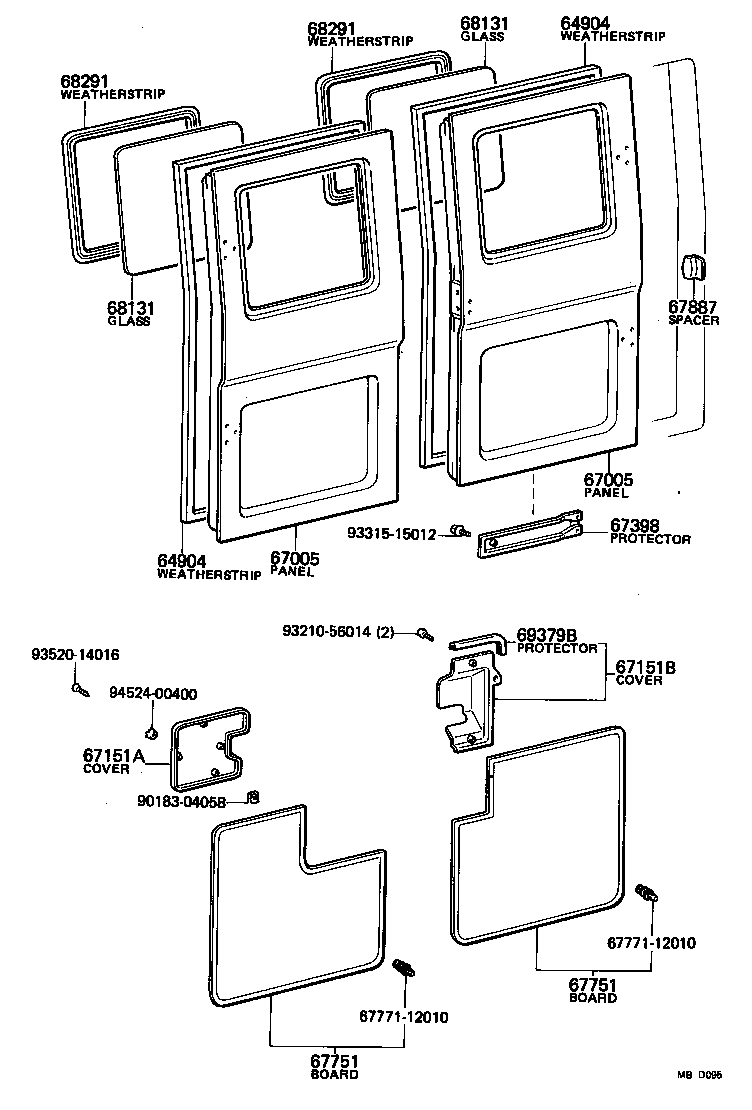 68291
WEATHERSTRIP

68131
GLASS

64904
WEATHERSTRIP

68291
WEATHERSTRIP

68131
GLASS

67887
SPACER

67005
PANEL

93315-15012

67398
PROTECTOR

64904
WEATHERSTRIP

67005
PANEL

93210-56014 (2)

69379B
PROTECTOR

67151B
COVER

93520-14016

94524-00400

67151A
COVER

90183-04058

67771-12010

67751
BOARD

67771-12010

67751
BOARD

MB D095