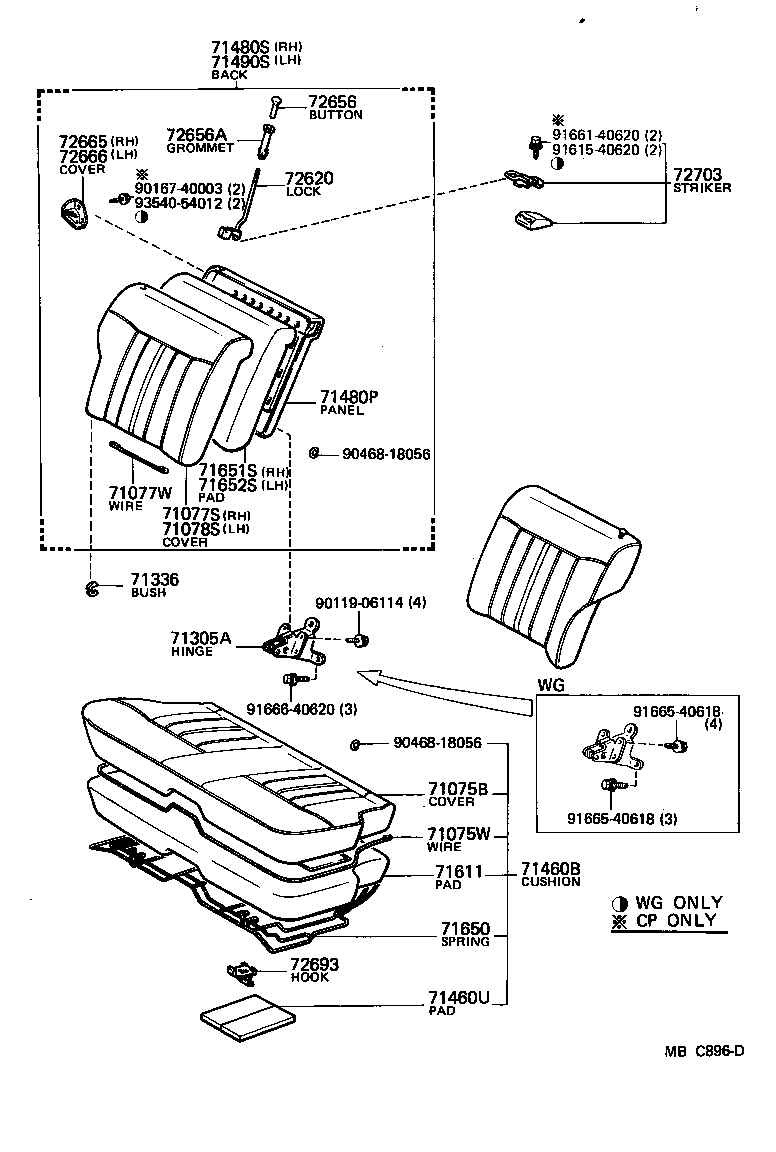 71480S (RH)
71490S (LH)
BACK

72656
BUTTON

72656A
GROMMET

72665 (RH)
72666 (LH)
COVER

※
90167-40003 (2)
93540-54012 (2)
◐

72620
LOCK

※
91661-40620 (2)
91615-40620 (2)
◐

72703
STRIKER

71480P
PANEL

90468-18056

71651S (RH)
71652S (LH)
PAD

71077W
WIRE

71077S (RH)
71078S (LH)
COVER

71336
BUSH

90119-06114 (4)

71305A
HINGE

91666-40620 (3)

WG

91665-40618
(4)

91665-40618 (3)

90468-18056

71075B
COVER

71075W
WIRE

71611
PAD

71460B
CUSHION

71650
SPRING

72693
HOOK

71460U
PAD

◐ WG ONLY
※ CP ONLY

MB C896-D