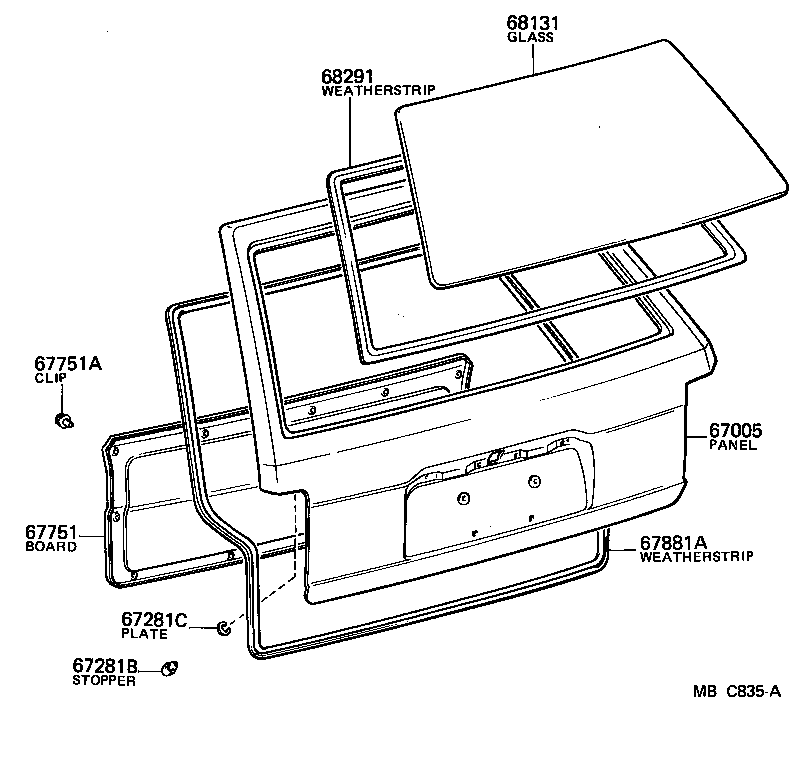 68131
GLASS

68291
WEATHERSTRIP

67751A
CLIP

67005
PANEL

67751
BOARD

67881A
WEATHERSTRIP

67281C
PLATE

67281B
STOPPER

MB C835-A