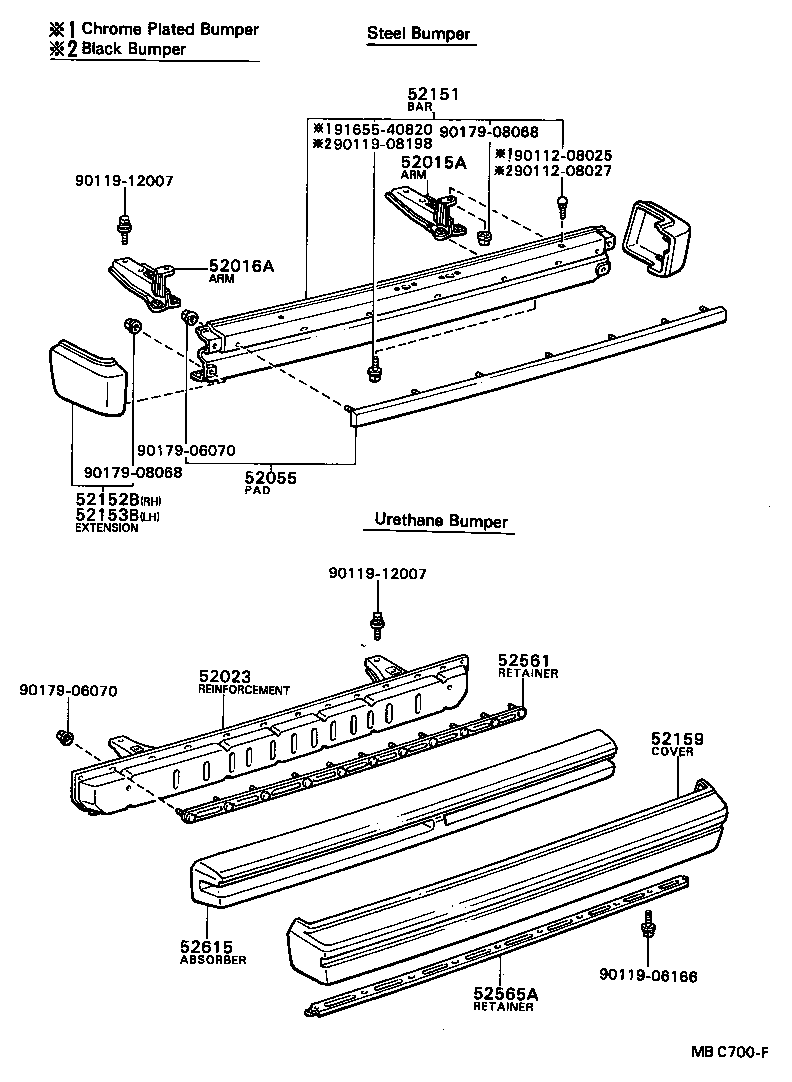 ※1 Chrome Plated Bumper
※2 Black Bumper

Steel Bumper

52151
BAR

※191655-40820
※290119-08198

90179-08068

※190112-08025
※290112-08027

52015A
ARM

90119-12007

52016A
ARM

90179-06070

90179-08068

52055
PAD

52152B(RH)
52153B(LH)
EXTENSION

Urethane Bumper

90119-12007

52023
REINFORCEMENT

52561
RETAINER

90179-06070

52159
COVER

52615
ABSORBER

52565A
RETAINER

90119-06166

MB C700-F