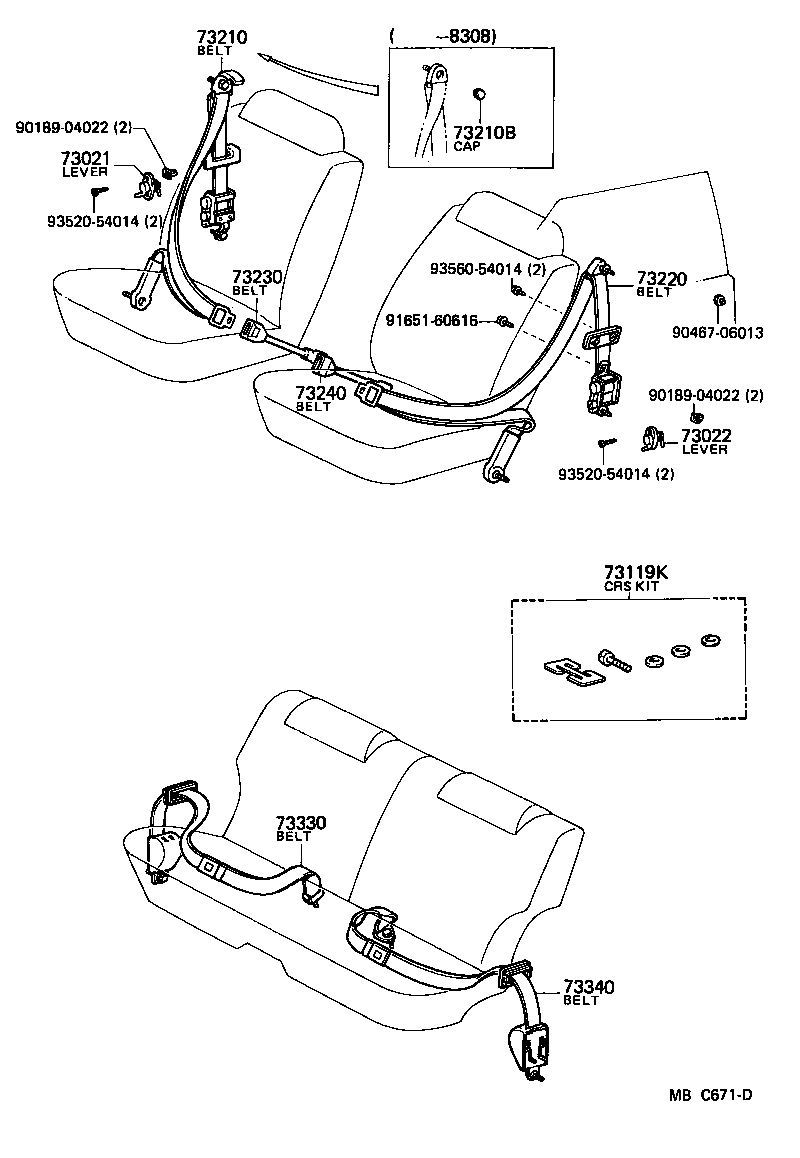 73210
BELT

( -8308)

73210B
CAP

90189-04022 (2)

73021
LEVER

93520-54014 (2)

73230
BELT

93560-54014 (2)

73220
BELT

91651-60616

90467-06013

73240
BELT

90189-04022 (2)

73022
LEVER

93520-54014 (2)

73119K
CRS KIT

73330
BELT

73340
BELT

MB C671-D