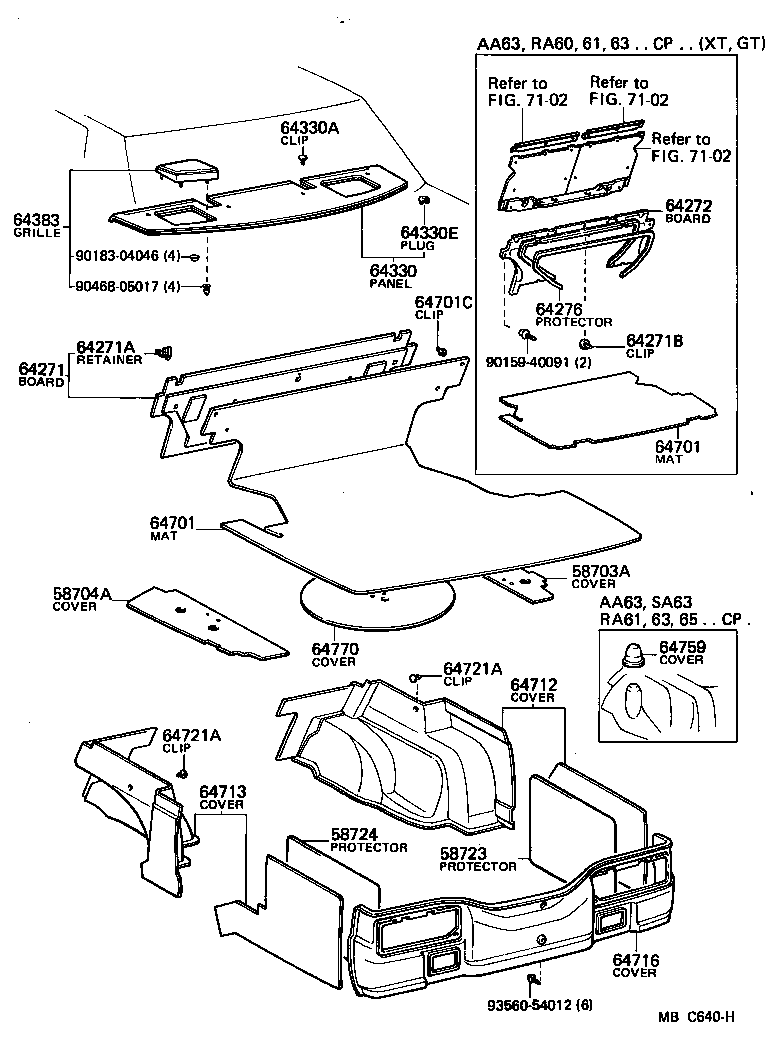 AA63, RA60, 61, 63 . . CP . . (XT, GT)

Refer to FIG. 71-02

Refer to FIG. 71-02

Refer to FIG. 71-02

64272 BOARD

64276 PROTECTOR

90159-40091 (2)

64271B CLIP

64701 MAT

64330A CLIP

64383 GRILLE

90183-04046 (4)

90468-05017 (4)

64330E PLUG

64330 PANEL

64701C CLIP

64271A RETAINER

64271 BOARD

64701 MAT

58703A COVER

58704A COVER

64770 COVER

AA63, SA63 RA61, 63, 65 . . CP .

64759 COVER

64721A CLIP

64712 COVER

64721A CLIP

64713 COVER

58724 PROTECTOR

58723 PROTECTOR

64716 COVER

93560-54012 (6)

MB C640-H