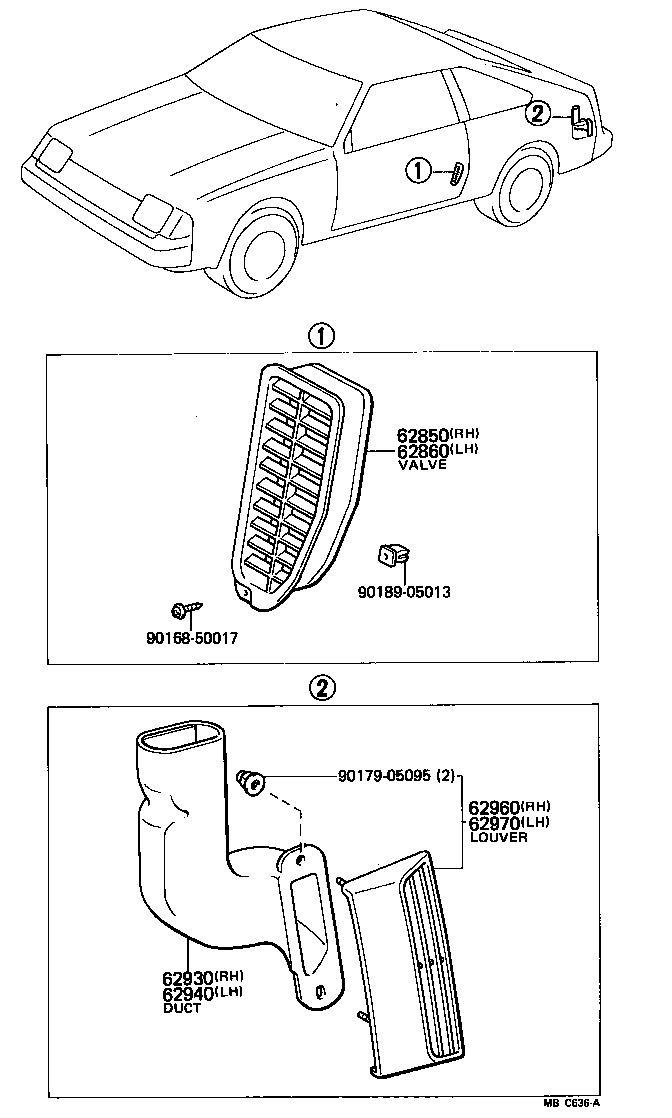 ②
①

①

62850(RH)
62860(LH)
VALVE

90189-05013

90168-50017

②

90179-05095 (2)

62960(RH)
62970(LH)
LOUVER

62930(RH)
62940(LH)
DUCT

MB C636-A